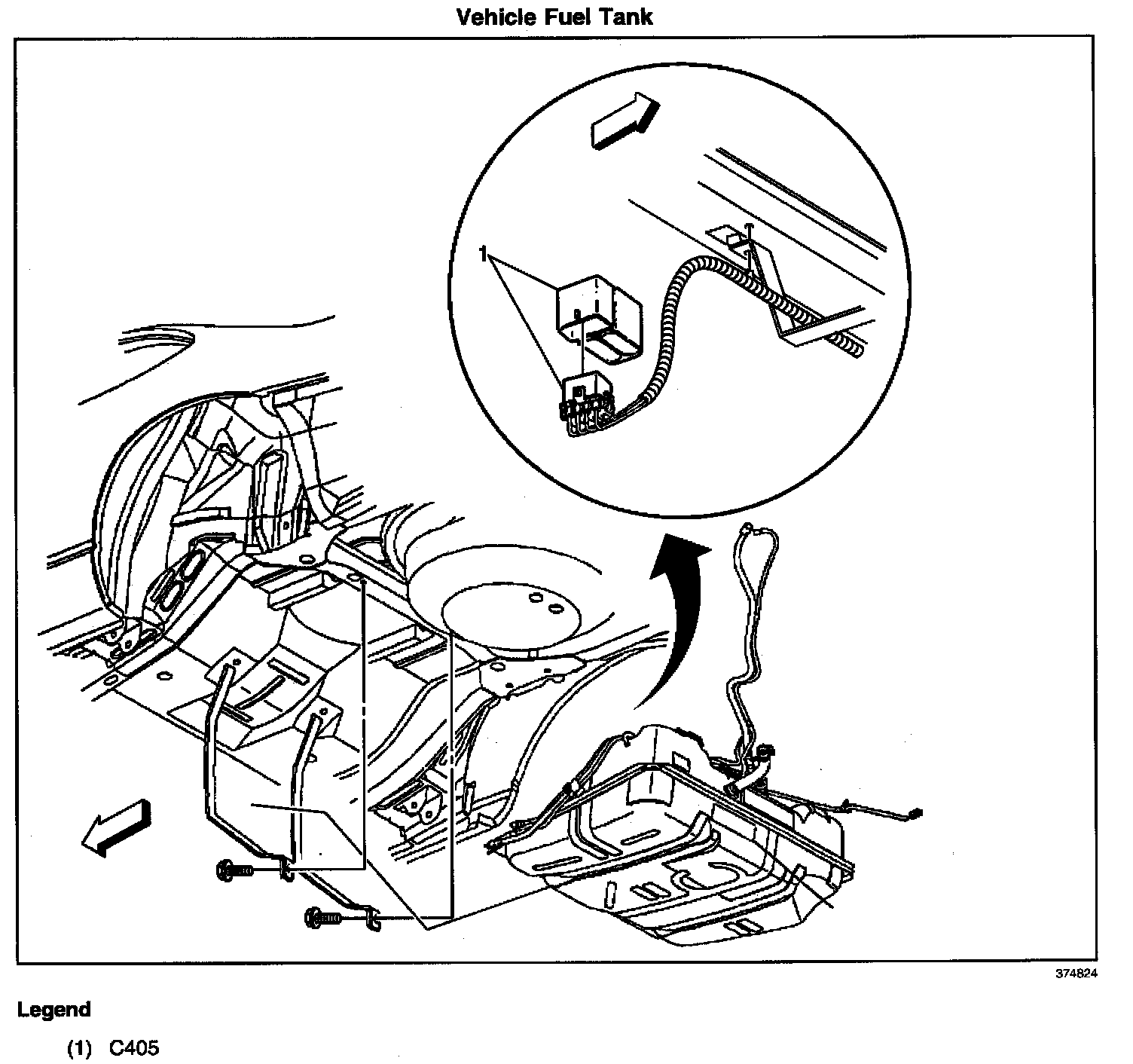 Vehicle Fuel Tank

1

374824

Legend

(1) C405