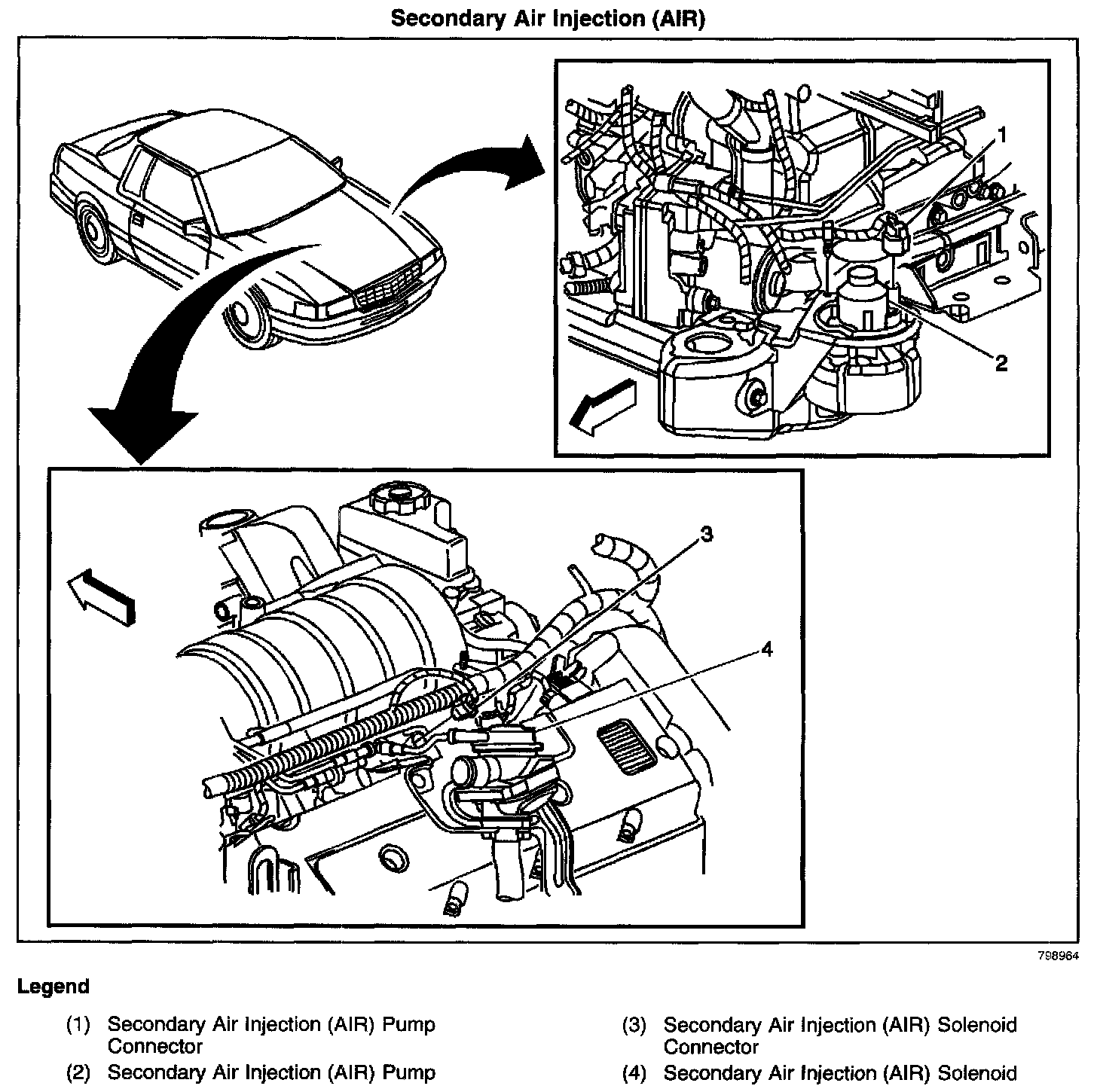 Secondary Air Injection (AIR)

1

2

3

4

798964

Legend

(1) Secondary Air Injection (AIR) Pump Connector

(2) Secondary Air Injection (AIR) Pump

(3) Secondary Air Injection (AIR) Solenoid Connector

(4) Secondary Air Injection (AIR) Solenoid