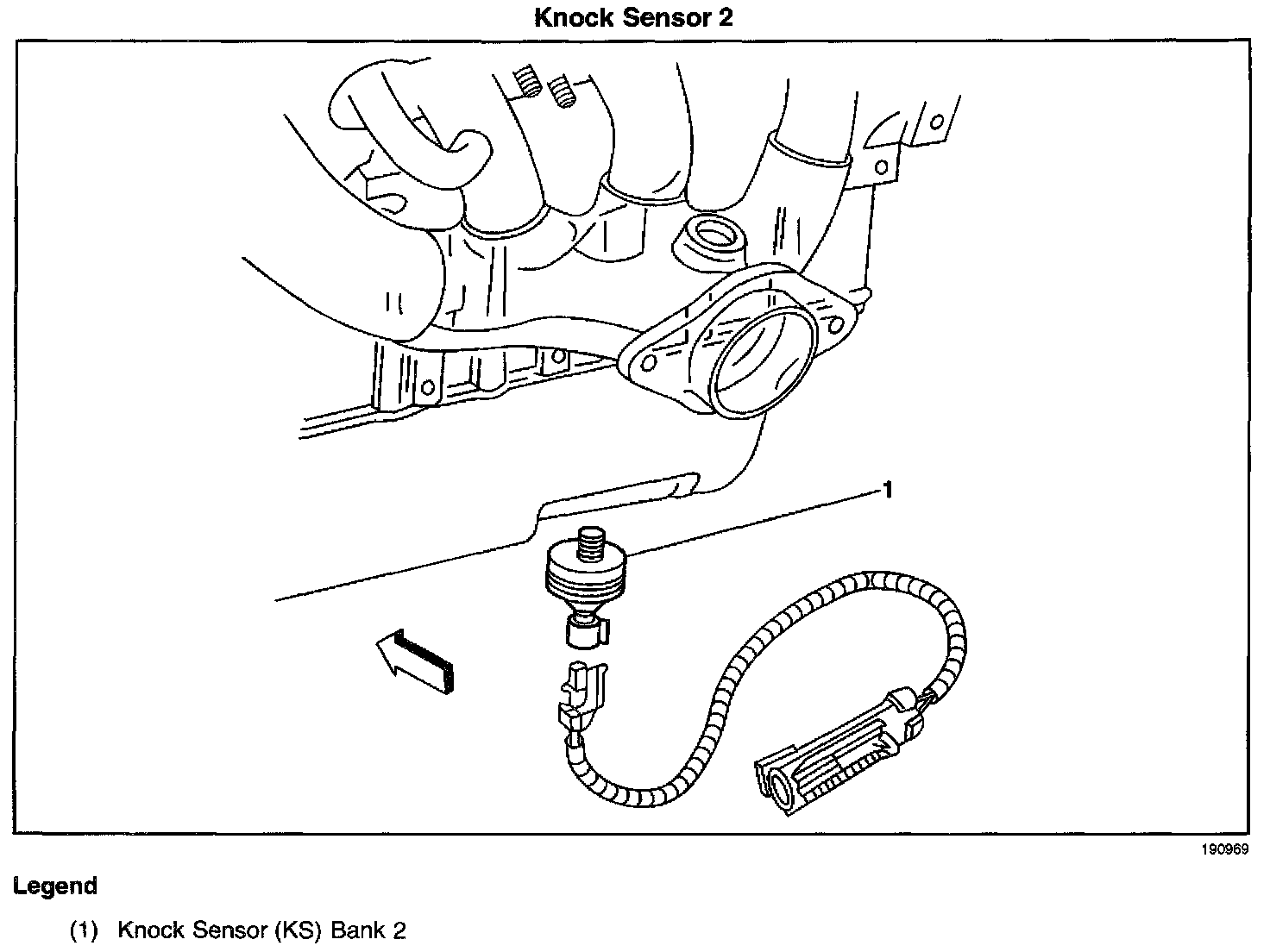 Knock Sensor 2

1

190969

Legend

(1) Knock Sensor (KS) Bank 2