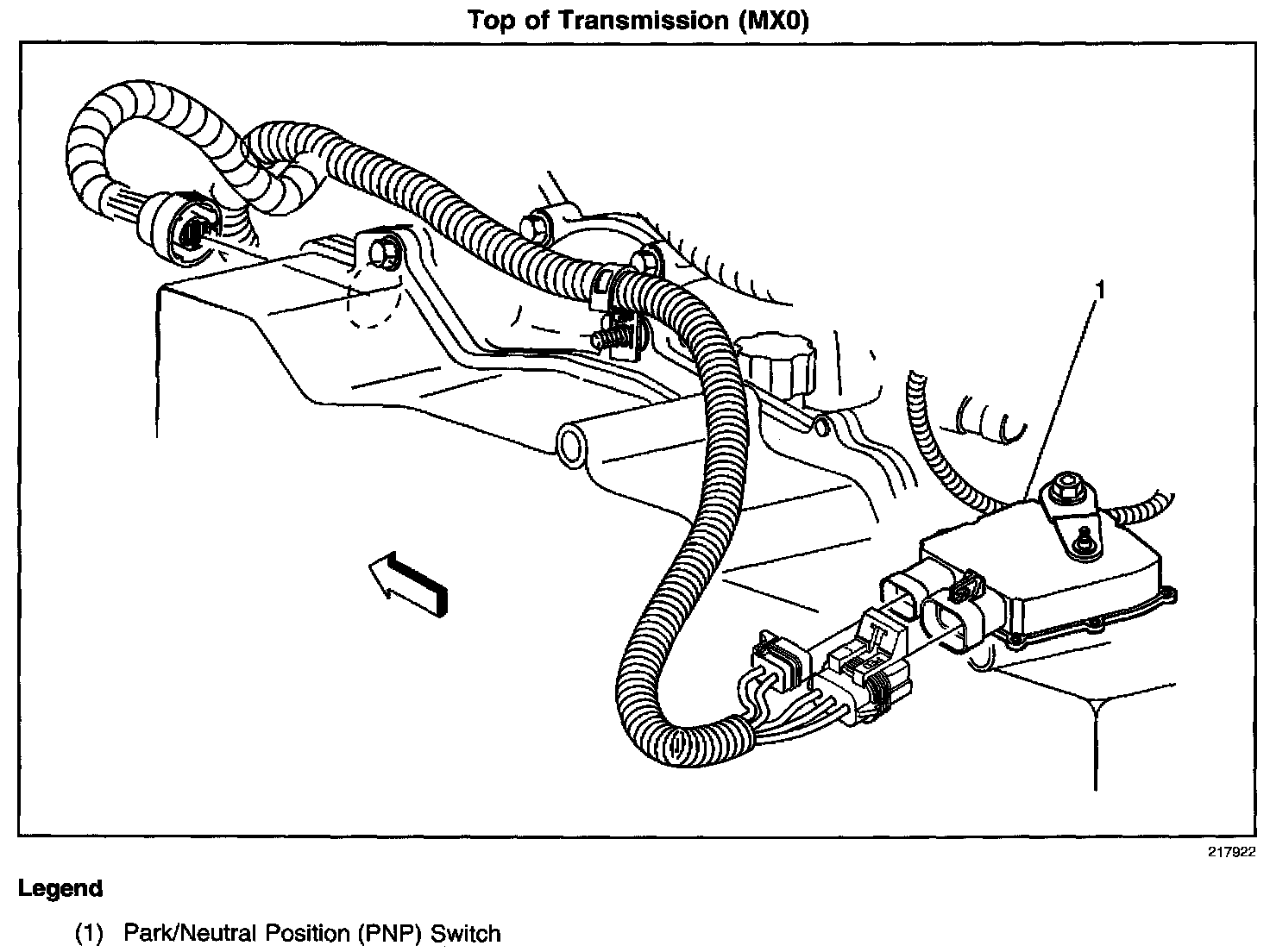 Top of Transmission (MX0)

1

217922

Legend

(1) Park/Neutral Position (PNP) Switch