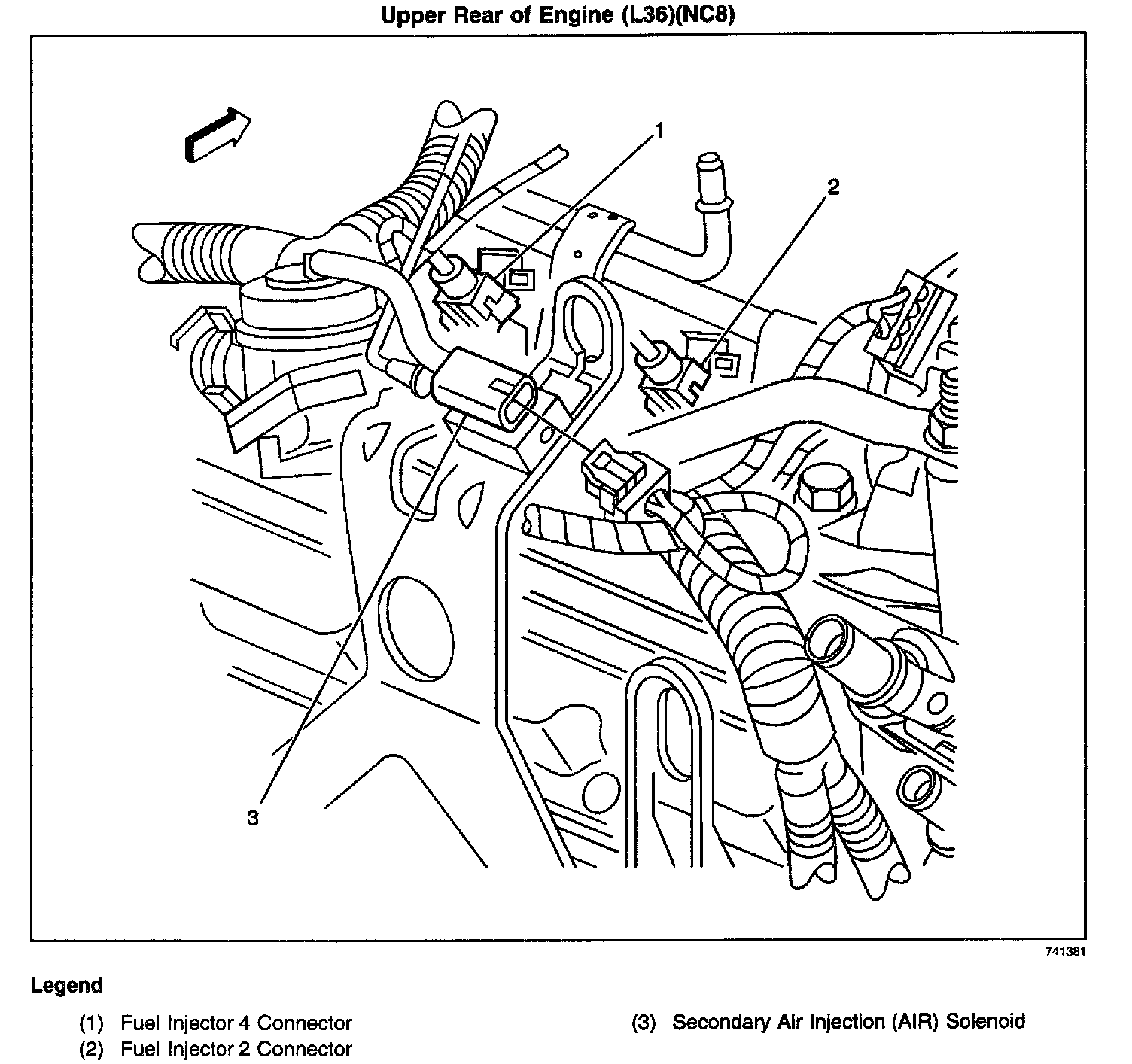 Upper Rear of Engine (L36)(NC8)

1

2

3

741381

Legend

(1) Fuel Injector 4 Connector
(2) Fuel Injector 2 Connector

(3) Secondary Air Injection (AIR) Solenoid