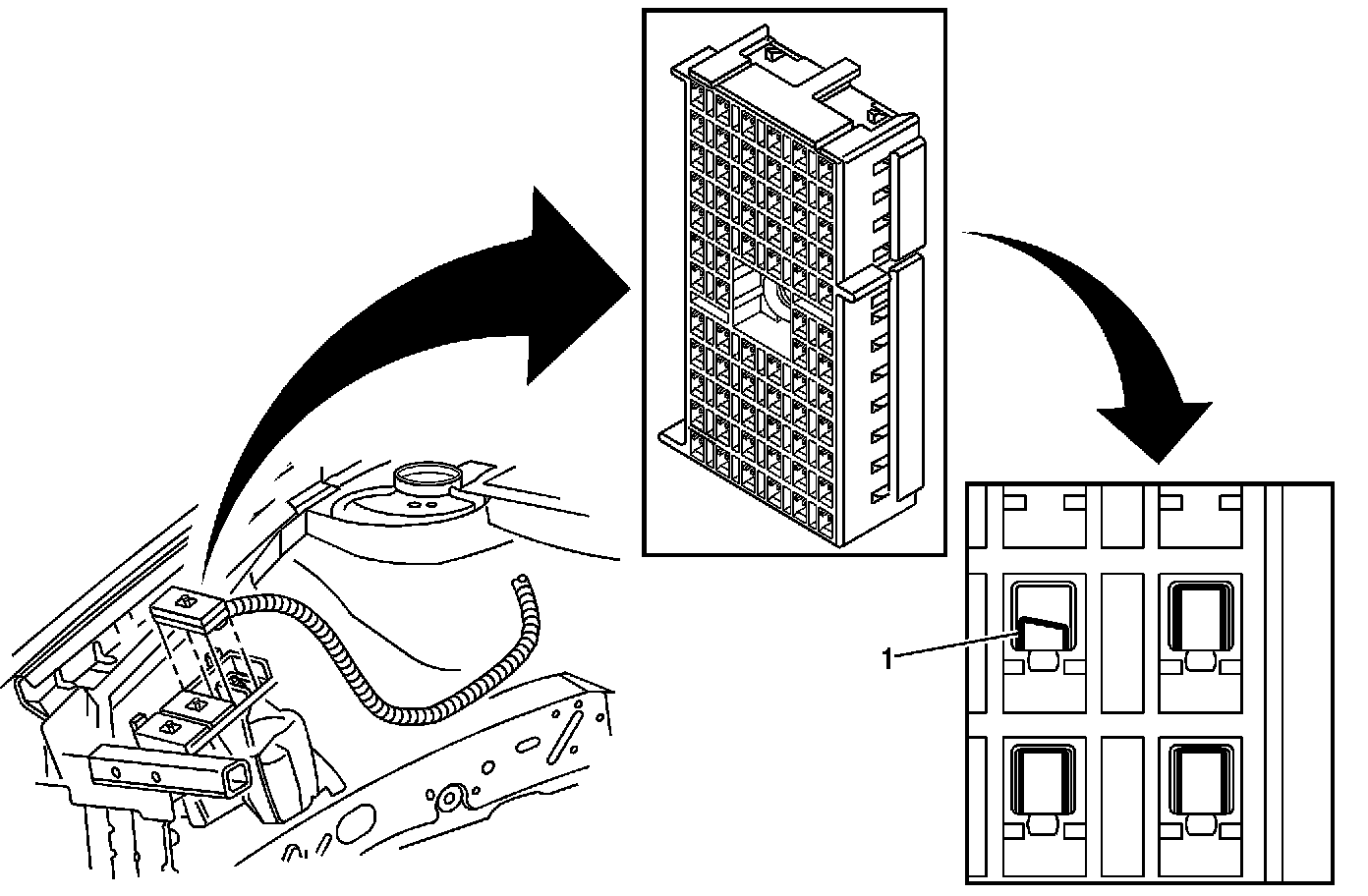 1