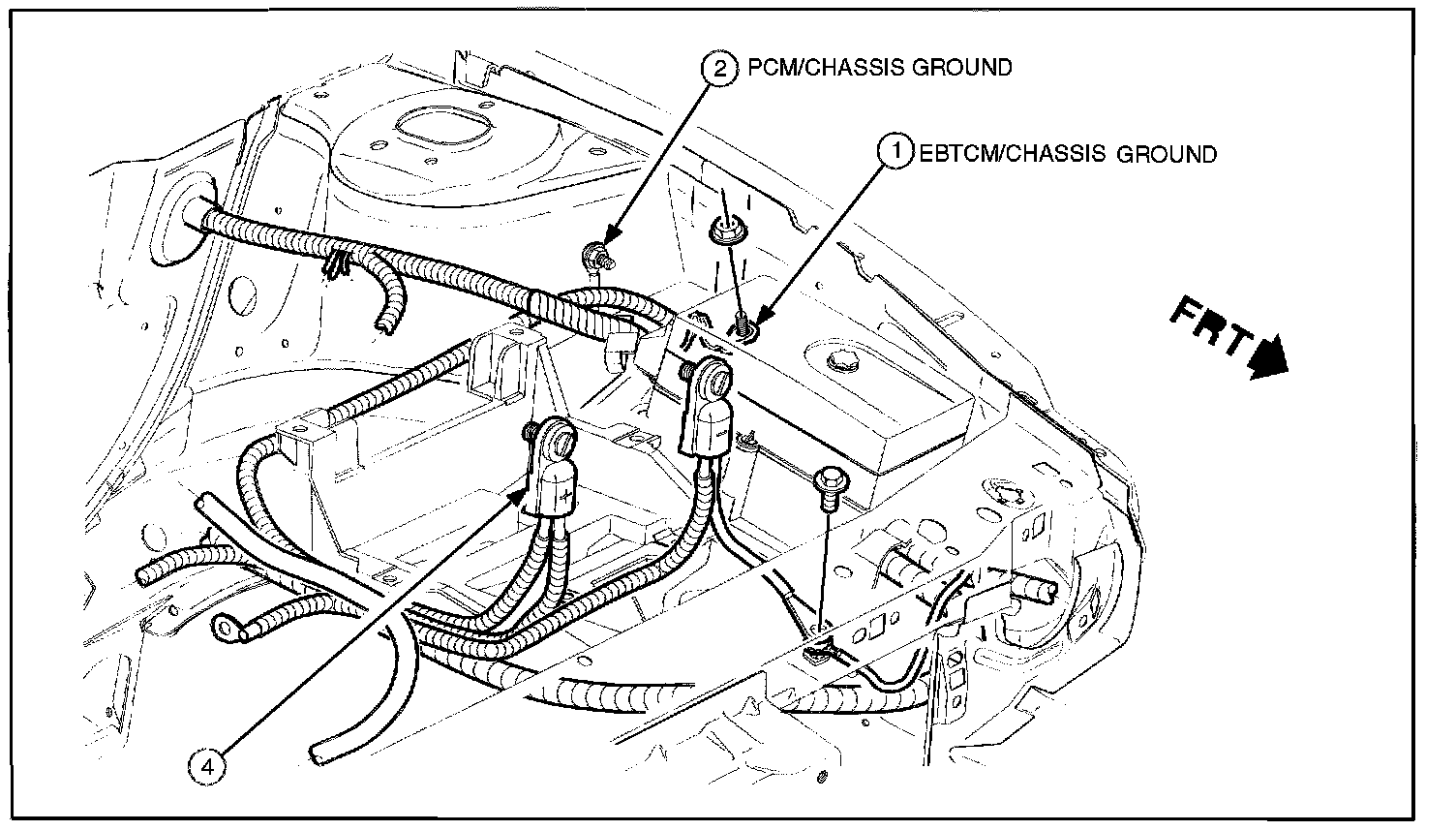 2 PCM/CHASSIS GROUND

1 EBTCM/CHASSIS GROUND

FRT

4