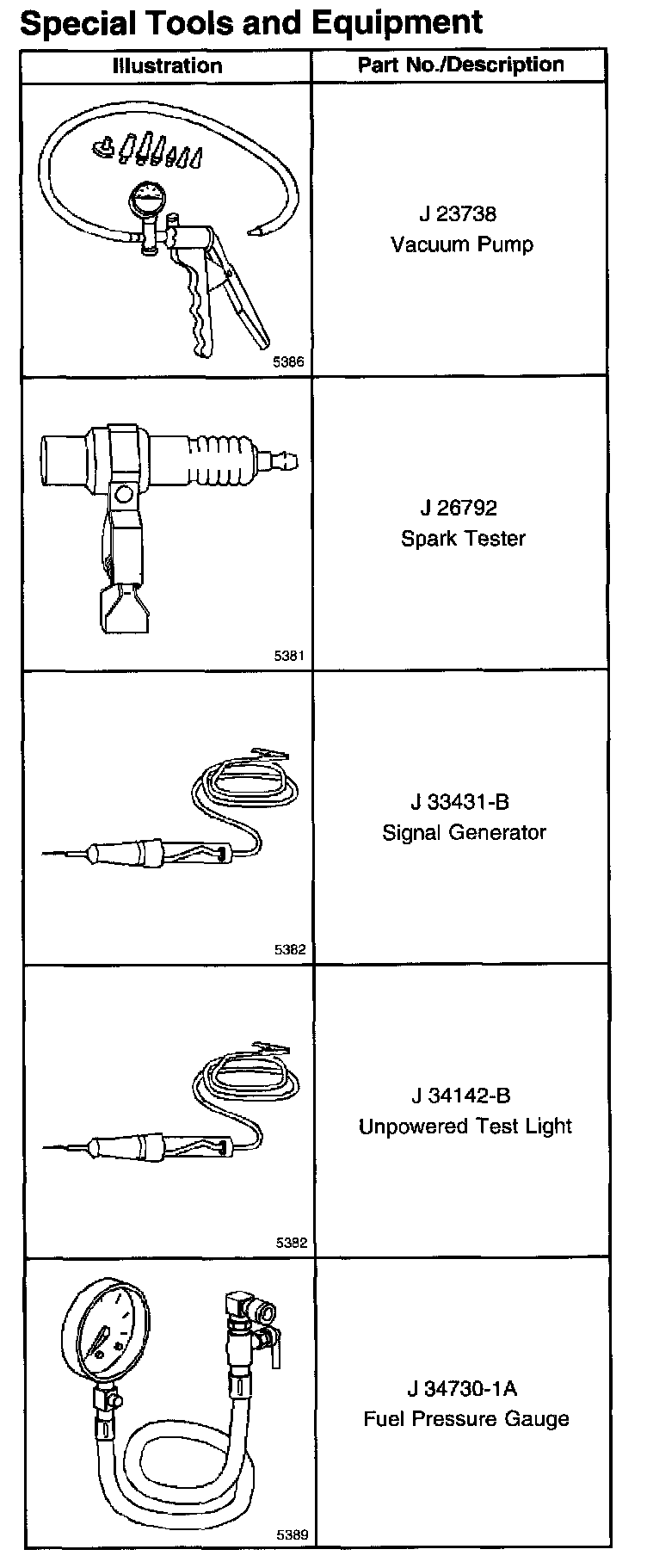 Special Tools and Equipment

| Illustration | Part No./Description |
|---|---|
| 5386 | J 23738 Vacuum Pump |
| 5381 | J 26792 Spark Tester |
| 5382 | J 33431-B Signal Generator |
| 5382 | J 34142-B Unpowered Test Light |
| 5389 | J 34730-1A Fuel Pressure Gauge |