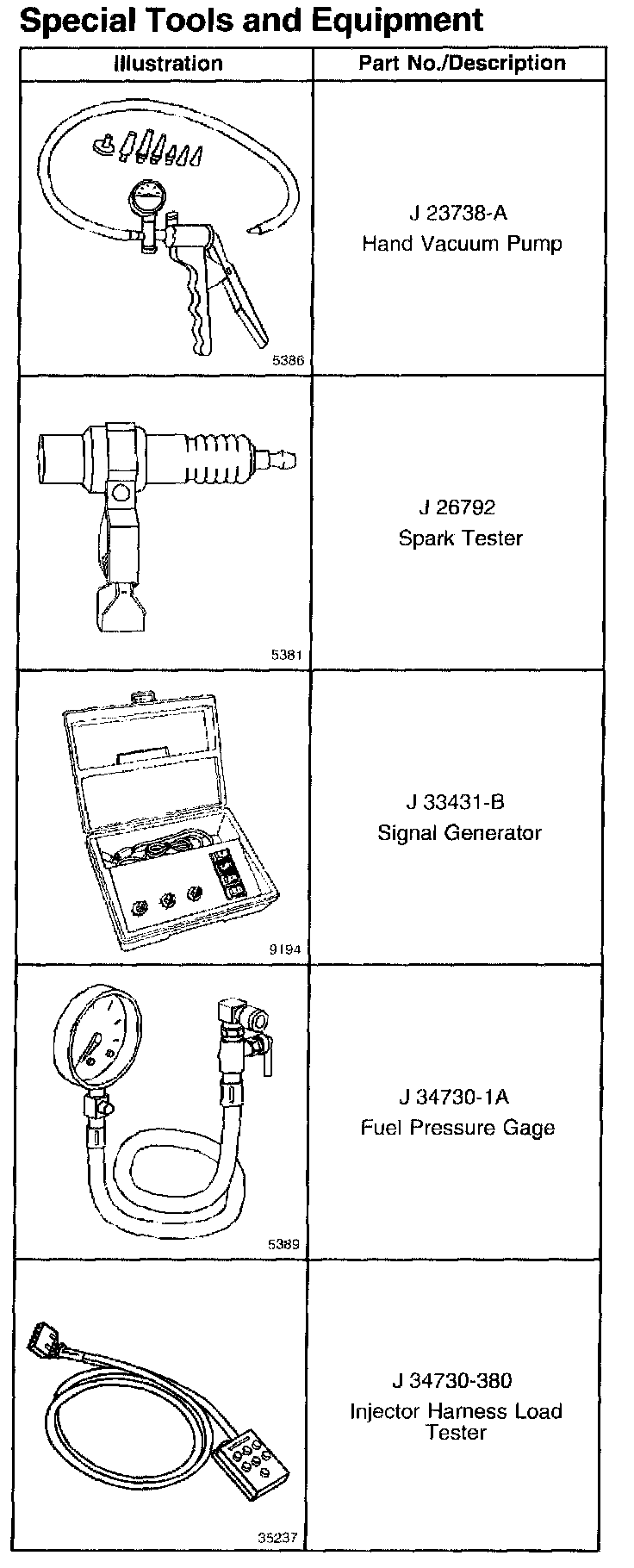 Special Tools and Equipment

| Illustration | Part No./Description |
|---|---|
| 5386 | J 23738-A Hand Vacuum Pump |
| 5381 | J 26792 Spark Tester |
| 9194 | J 33431-B Signal Generator |
| 5389 | J 34730-1A Fuel Pressure Gage |
| 35237 | J 34730-380 Injector Harness Load Tester |