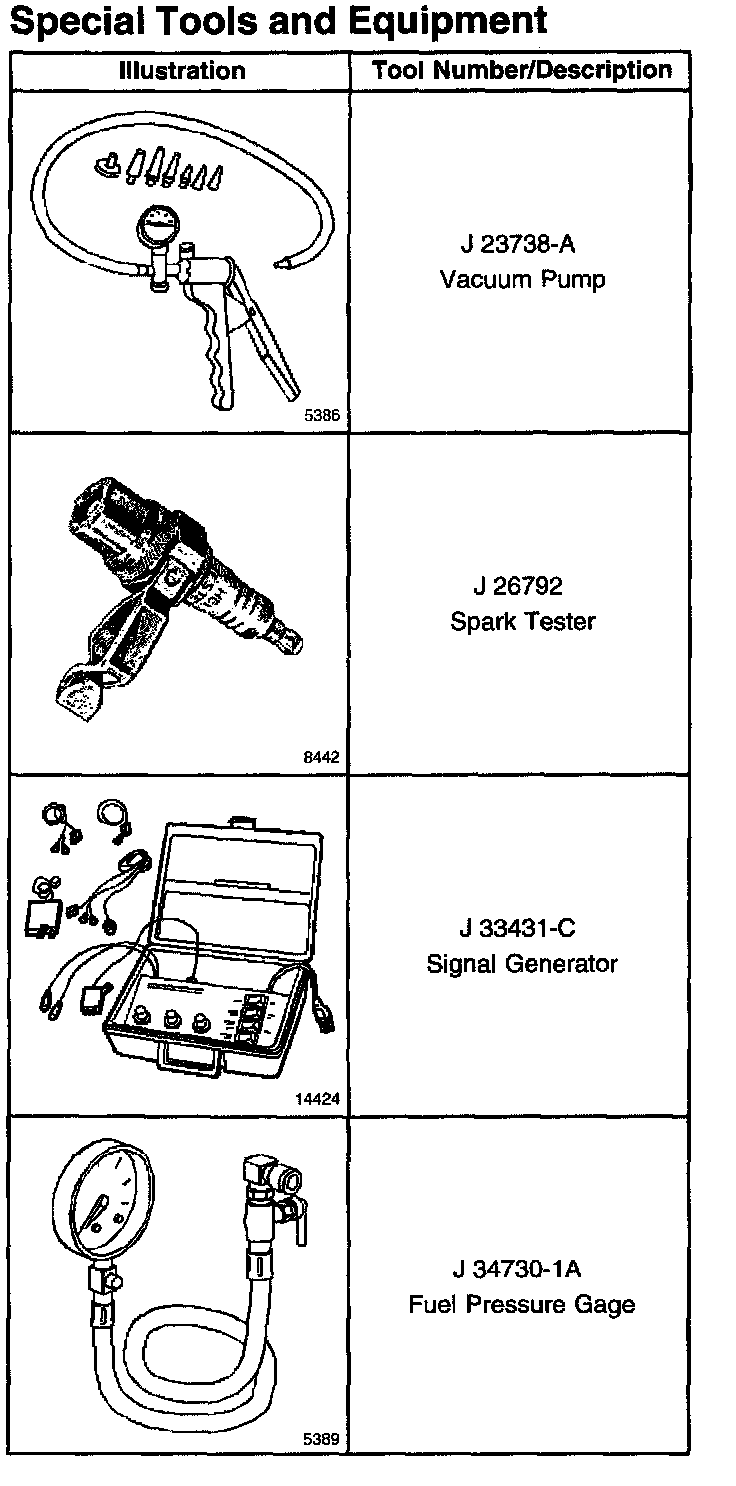 Special Tools and Equipment

| Illustration | Tool Number/Description |
|---|---|
| 5386 | J 23738-A Vacuum Pump |
| 8442 | J 26792 Spark Tester |
| 14424 | J 33431-C Signal Generator |
| 5389 | J 34730-1A Fuel Pressure Gage |