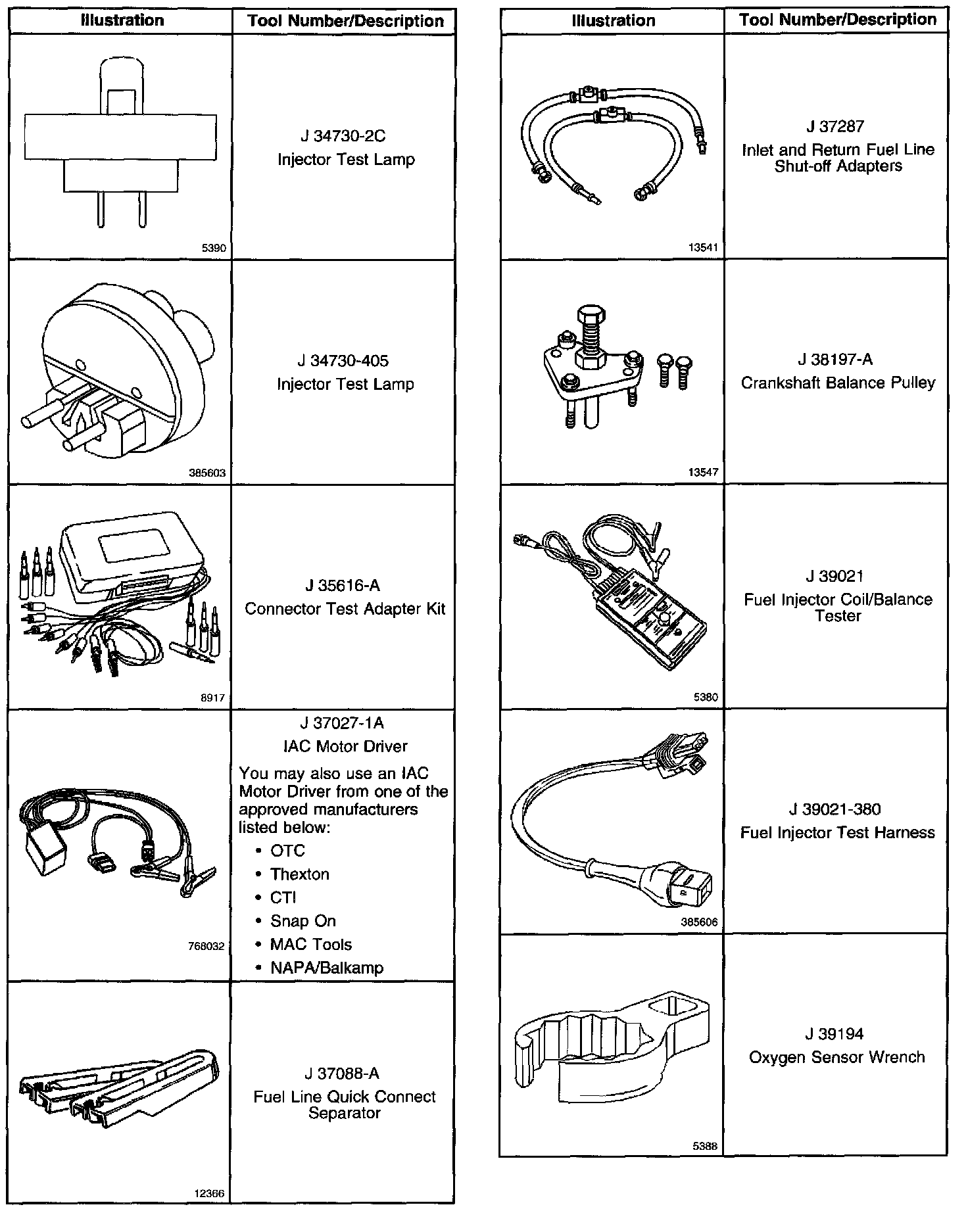 | Illustration | Tool Number/Description |
|---|---|
| 5390 | J 34730-2C Injector Test Lamp |
| 385603 | J 34730-405 Injector Test Lamp |
| 8917 | J 35616-A Connector Test Adapter Kit |
| 768032 | J 37027-1A IAC Motor Driver You may also use an IAC Motor Driver from one of the approved manufacturers listed below: • OTC • Thexton • CTI • Snap On • MAC Tools • NAPA/Balkamp |
| 12366 | J 37088-A Fuel Line Quick Connect Separator |

| Illustration | Tool Number/Description |
|---|---|
| 13541 | J 37287 Inlet and Return Fuel Line Shut-off Adapters |
| 13547 | J 38197-A Crankshaft Balance Pulley |
| 5380 | J 39021 Fuel Injector Coil/Balance Tester |
| 385606 | J 39021-380 Fuel Injector Test Harness |
| 5388 | J 39194 Oxygen Sensor Wrench |