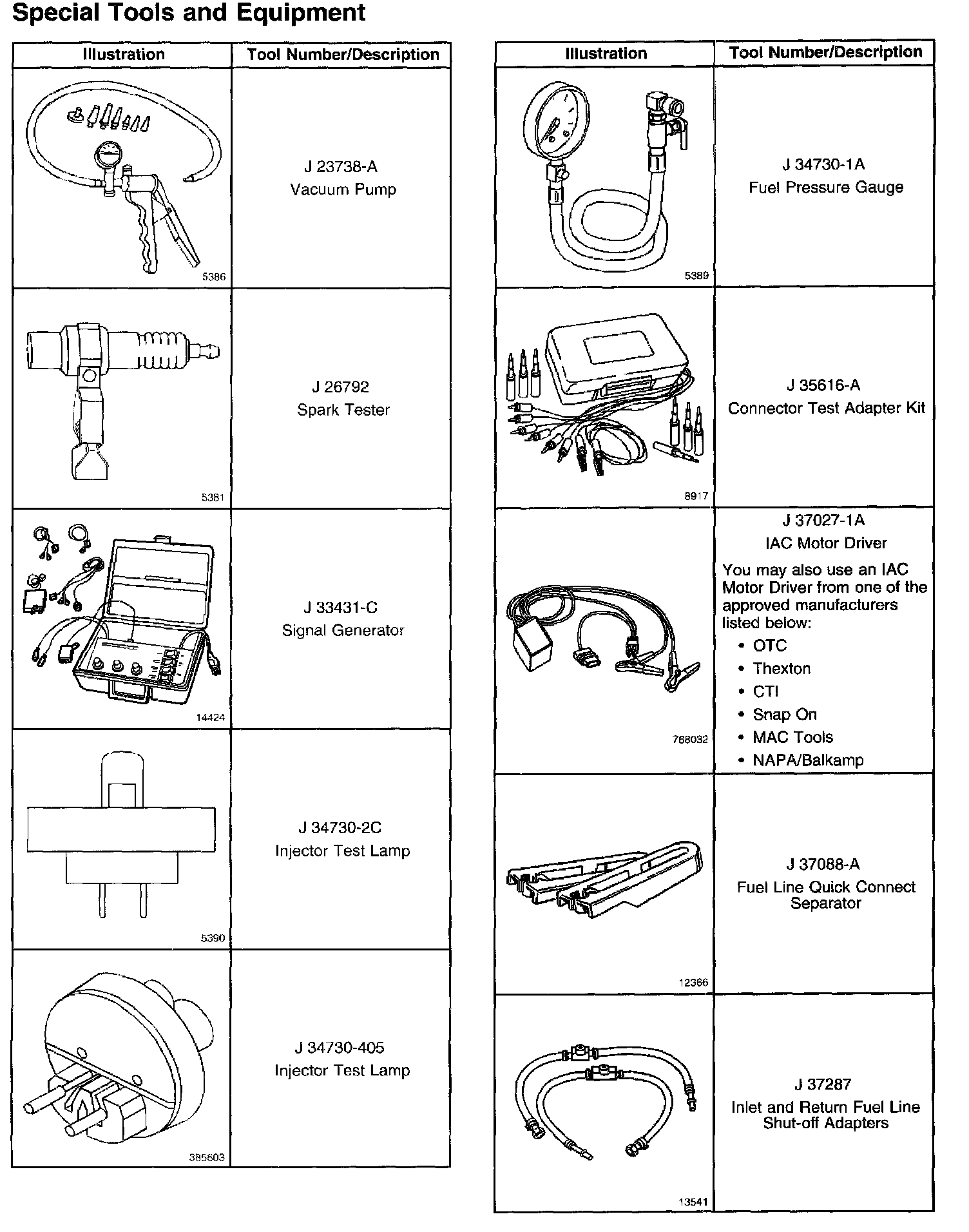 Special Tools and Equipment

| Illustration | Tool Number/Description |
|---|---|
| 5386 | J 23738-A Vacuum Pump |
| 5381 | J 26792 Spark Tester |
| 14424 | J 33431-C Signal Generator |
| 5390 | J 34730-2C Injector Test Lamp |
| 385603 | J 34730-405 Injector Test Lamp |

| Illustration | Tool Number/Description |
|---|---|
| 5389 | J 34730-1A Fuel Pressure Gauge |
| 8917 | J 35616-A Connector Test Adapter Kit |
| 768032 | J 37027-1A IAC Motor Driver You may also use an IAC Motor Driver from one of the approved manufacturers listed below: • OTC • Thexton • CTI • Snap On • MAC Tools • NAPA/Balkamp |
| 12366 | J 37088-A Fuel Line Quick Connect Separator |
| 13541 | J 37287 Inlet and Return Fuel Line Shut-off Adapters |