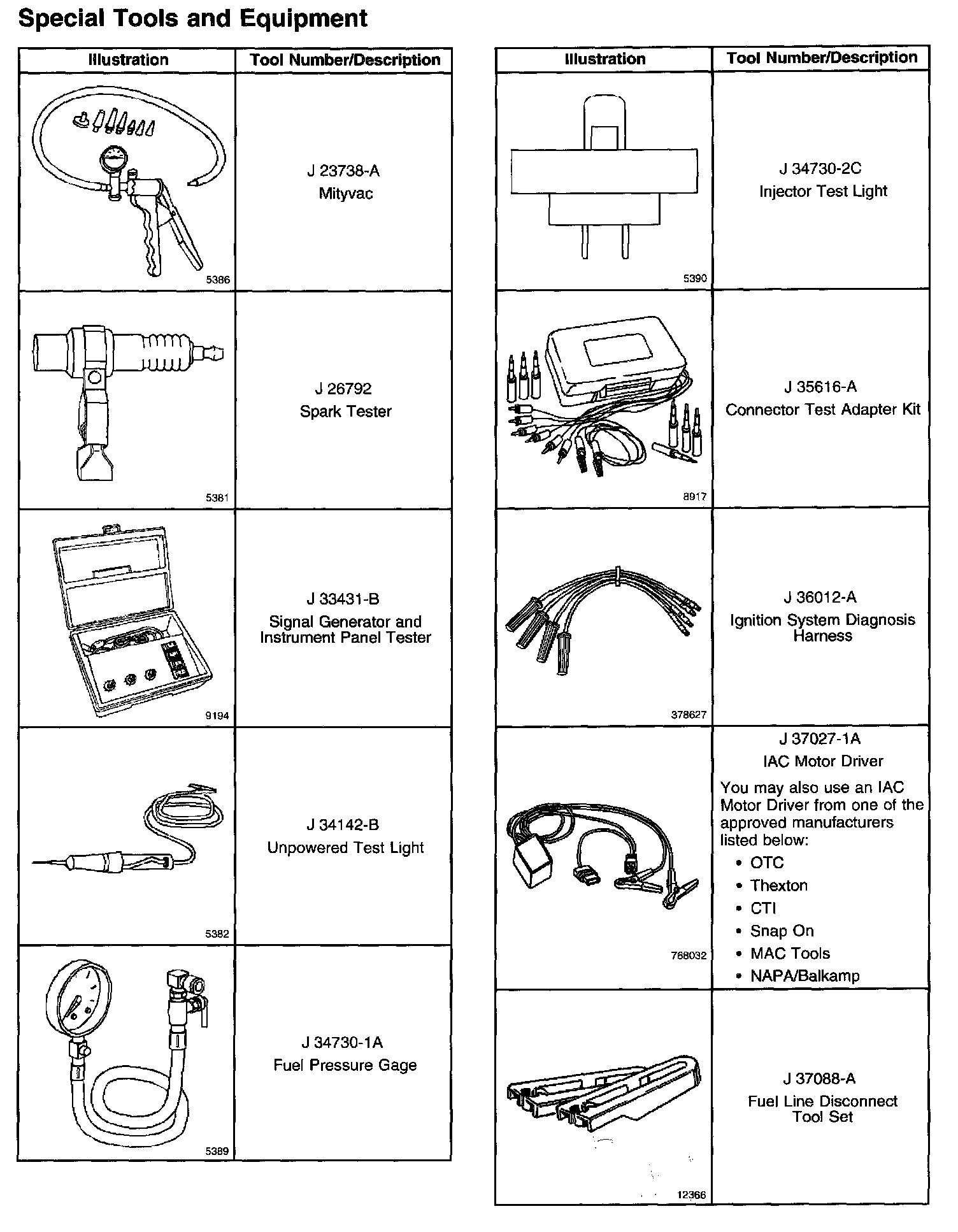 Special Tools and Equipment

| Illustration | Tool Number/Description |
|---|---|
| 5386 | J 23738-A Mityvac |
| 5381 | J 26792 Spark Tester |
| 9194 | J 33431-B Signal Generator and Instrument Panel Tester |
| 5382 | J 34142-B Unpowered Test Light |
| 5389 | J 34730-1A Fuel Pressure Gage |

| Illustration | Tool Number/Description |
|---|---|
| 5390 | J 34730-2C Injector Test Light |
| 8917 | J 35616-A Connector Test Adapter Kit |
| 378627 | J 36012-A Ignition System Diagnosis Harness |
| 768032 | J 37027-1A IAC Motor Driver You may also use an IAC Motor Driver from one of the approved manufacturers listed below: • OTC • Thexton • CTI • Snap On • MAC Tools • NAPA/Balkamp |
| 12366 | J 37088-A Fuel Line Disconnect Tool Set |