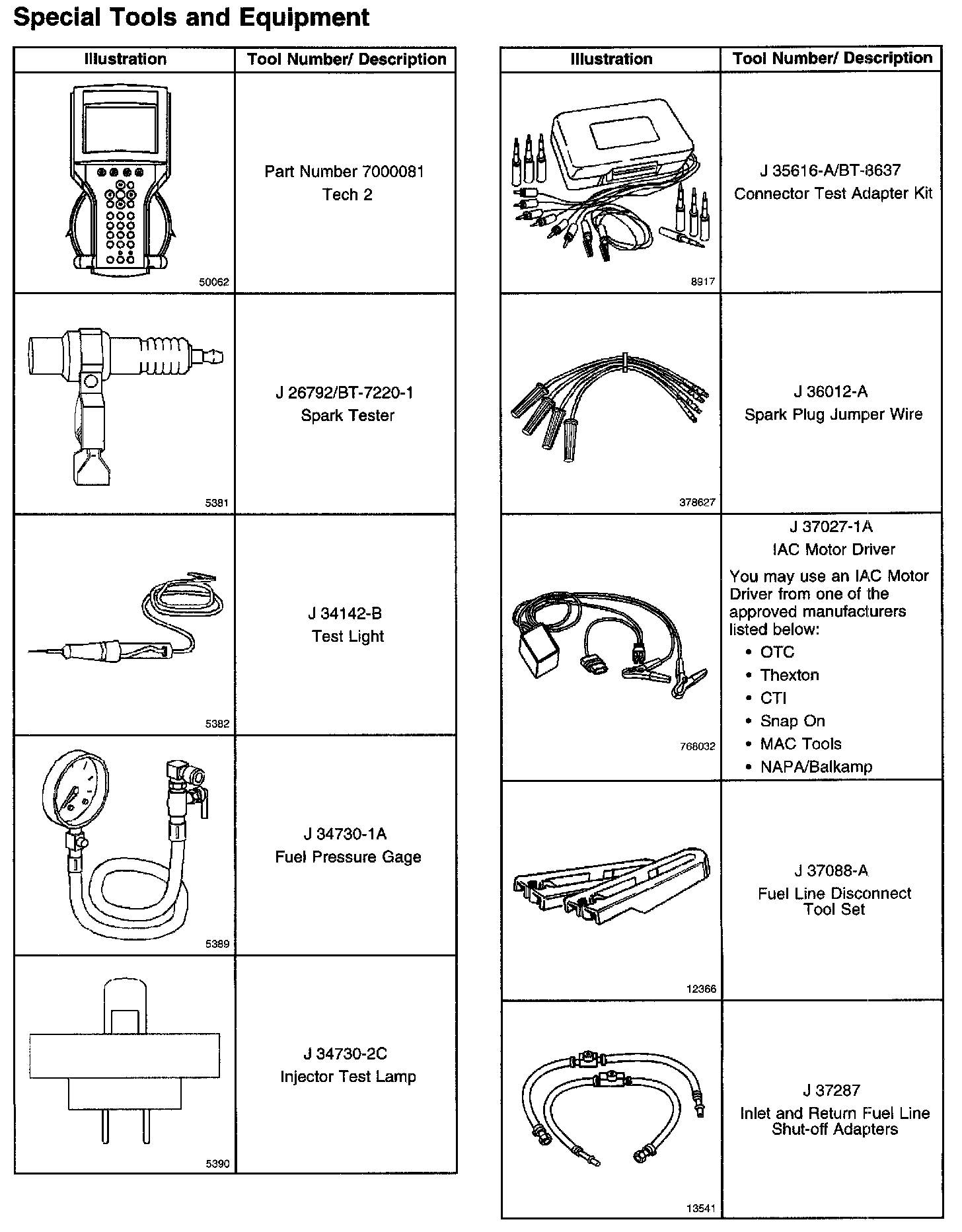 Special Tools and Equipment

| Illustration | Tool Number/ Description |
|---|---|
| 50062 | Part Number 7000081 Tech 2 |
| 5381 | J 26792/BT-7220-1 Spark Tester |
| 5382 | J 34142-B Test Light |
| 5389 | J 34730-1A Fuel Pressure Gage |
| 5390 | J 34730-2C Injector Test Lamp |

| Illustration | Tool Number/ Description |
|---|---|
| 8917 | J 35616-A/BT-8637 Connector Test Adapter Kit |
| 378627 | J 36012-A Spark Plug Jumper Wire |
| 766032 | J 37027-1A IAC Motor Driver You may use an IAC Motor Driver from one of the approved manufacturers listed below: • OTC • Thexton • CTI • Snap On • MAC Tools • NAPA/Balkamp |
| 12366 | J 37088-A Fuel Line Disconnect Tool Set |
| 13541 | J 37287 Inlet and Return Fuel Line Shut-off Adapters |