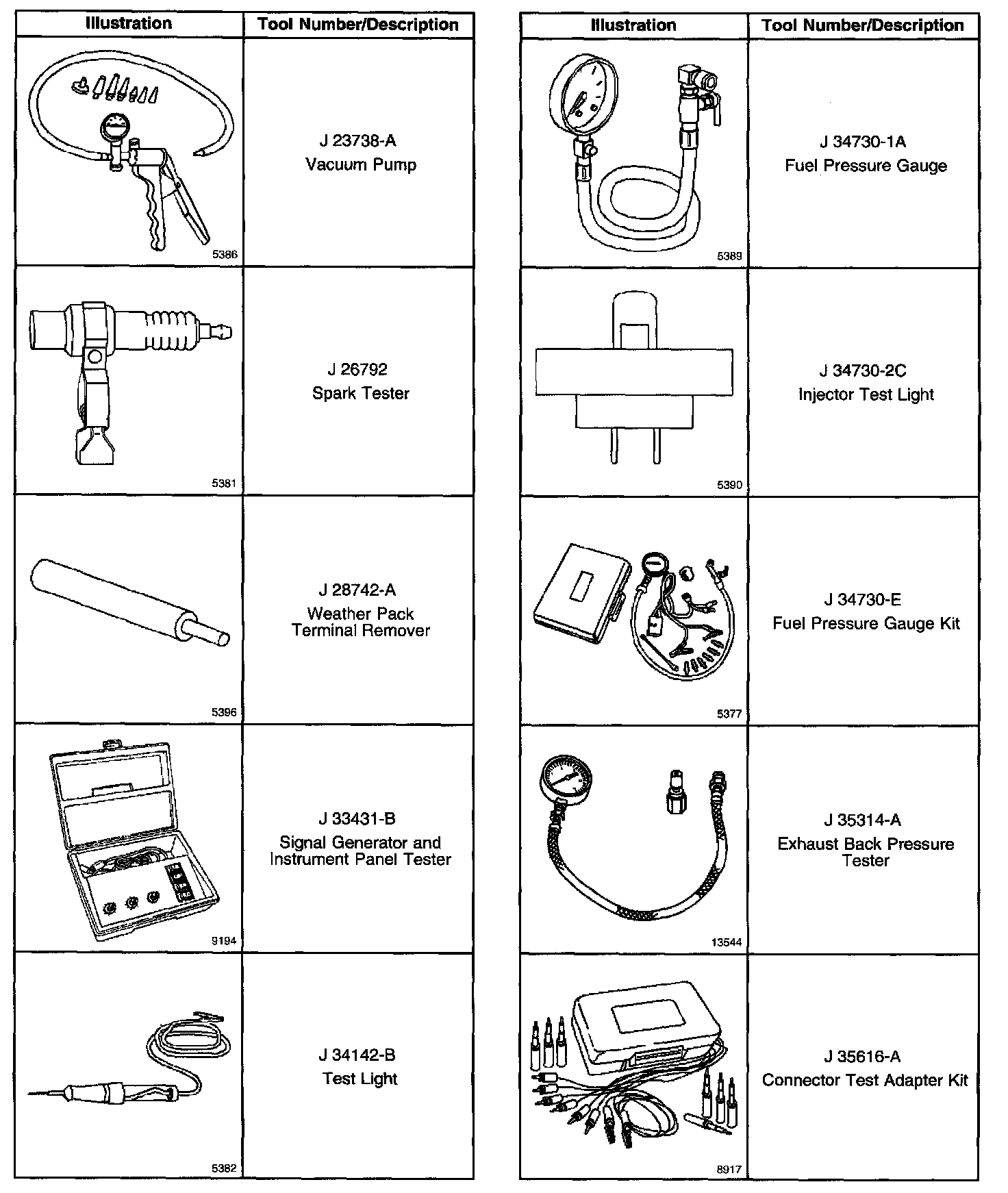 | Illustration | Tool Number/Description |
|---|---|
| 5386 | J 23738-A Vacuum Pump |
| 5381 | J 26792 Spark Tester |
| 5396 | J 28742-A Weather Pack Terminal Remover |
| 9194 | J 33431-B Signal Generator and Instrument Panel Tester |
| 5382 | J 34142-B Test Light |

| Illustration | Tool Number/Description |
|---|---|
| 5389 | J 34730-1A Fuel Pressure Gauge |
| 5390 | J 34730-2C Injector Test Light |
| 5377 | J 34730-E Fuel Pressure Gauge Kit |
| 13544 | J 35314-A Exhaust Back Pressure Tester |
| 8917 | J 35616-A Connector Test Adapter Kit |