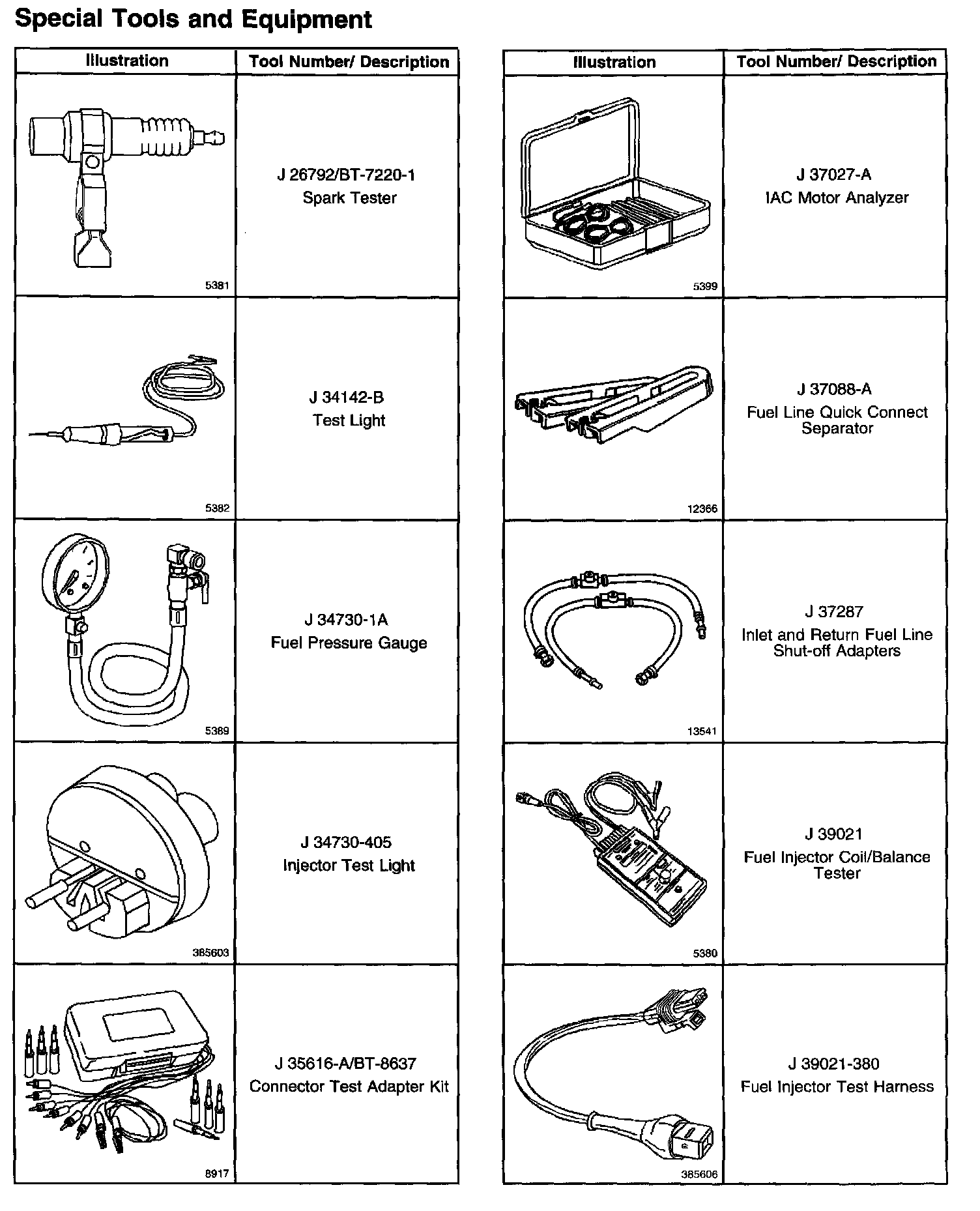 Special Tools and Equipment

| Illustration | Tool Number/ Description |
|---|---|
| 5381 | J 26792/BT-7220-1 Spark Tester |
| 5382 | J 34142-B Test Light |
| 5389 | J 34730-1A Fuel Pressure Gauge |
| 385603 | J 34730-405 Injector Test Light |
| 8917 | J 35616-A/BT-8637 Connector Test Adapter Kit |

| Illustration | Tool Number/ Description |
|---|---|
| 5399 | J 37027-A IAC Motor Analyzer |
| 12366 | J 37088-A Fuel Line Quick Connect Separator |
| 13541 | J 37287 Inlet and Return Fuel Line Shut-off Adapters |
| 5380 | J 39021 Fuel Injector Coil/Balance Tester |
| 385606 | J 39021-380 Fuel Injector Test Harness |