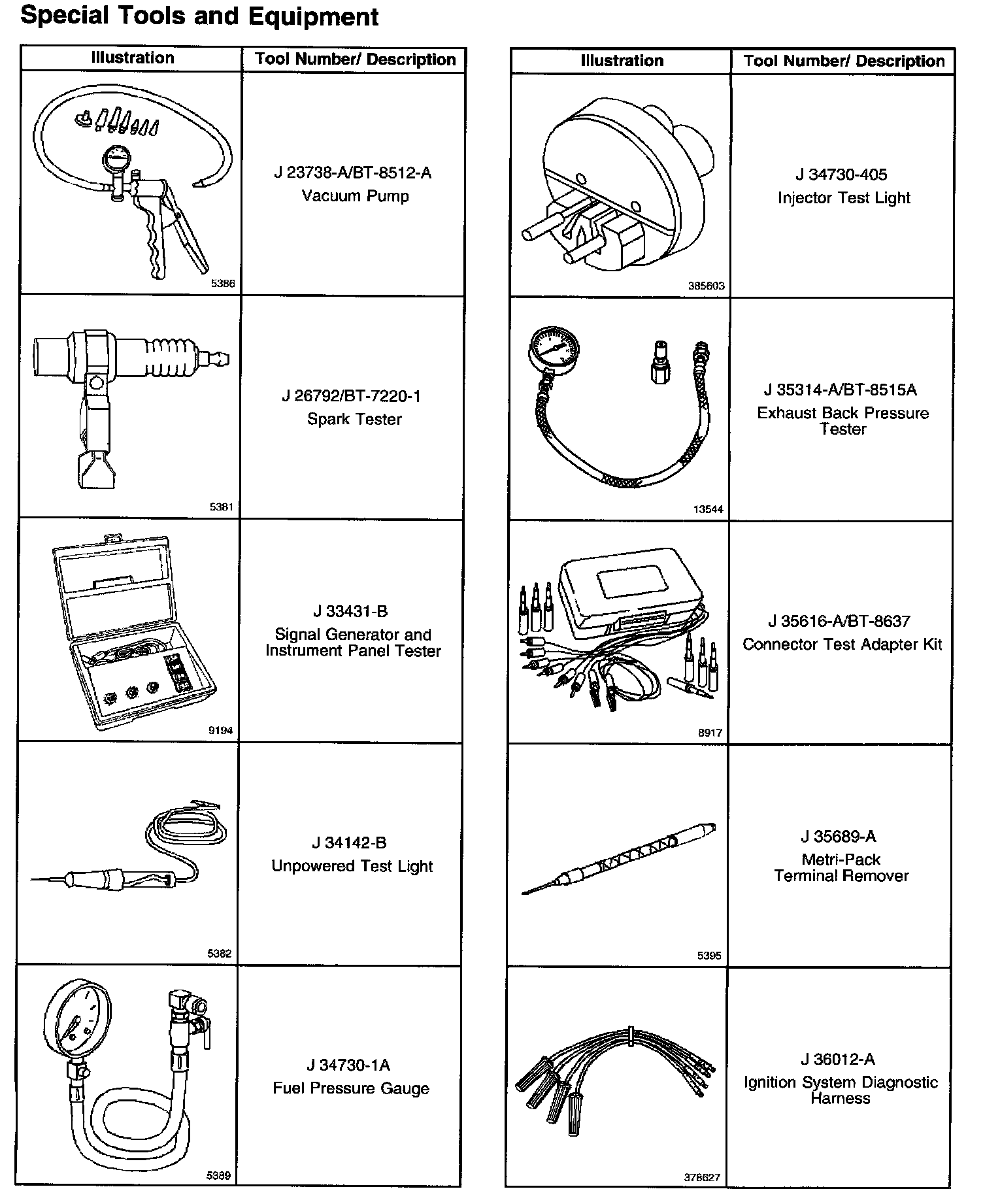 Special Tools and Equipment

| Illustration | Tool Number/ Description |
|---|---|
| 5386 | J 23738-A/BT-8512-A Vacuum Pump |
| 5381 | J 26792/BT-7220-1 Spark Tester |
| 9194 | J 33431-B Signal Generator and Instrument Panel Tester |
| 5382 | J 34142-B Unpowered Test Light |
| 5389 | J 34730-1A Fuel Pressure Gauge |

| Illustration | Tool Number/ Description |
|---|---|
| 385603 | J 34730-405 Injector Test Light |
| 13544 | J 35314-A/BT-8515A Exhaust Back Pressure Tester |
| 8917 | J 35616-A/BT-8637 Connector Test Adapter Kit |
| 5395 | J 35689-A Metri-Pack Terminal Remover |
| 378627 | J 36012-A Ignition System Diagnostic Harness |