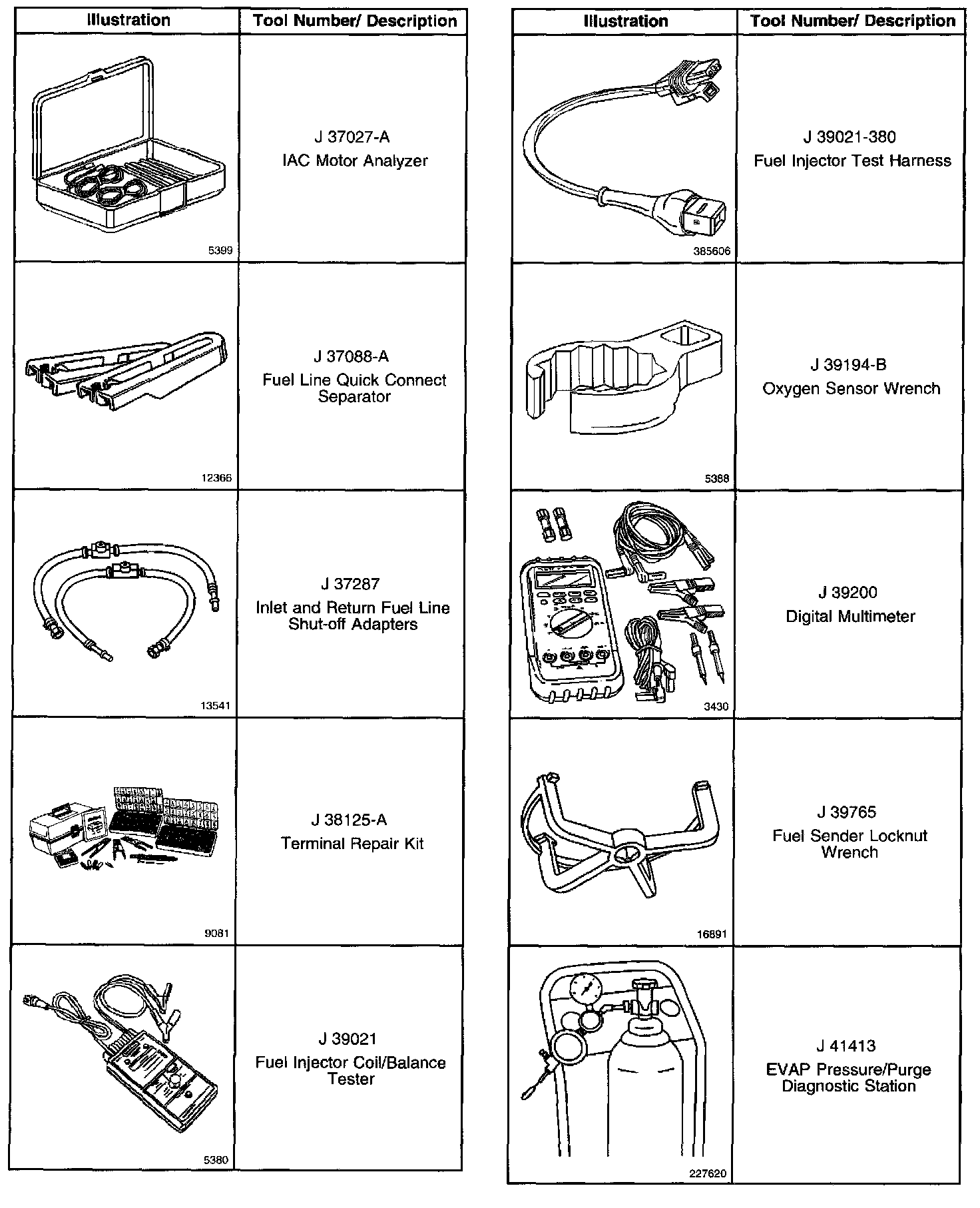 | Illustration | Tool Number/ Description |
|---|---|
| 5399 | J 37027-A IAC Motor Analyzer |
| 12366 | J 37088-A Fuel Line Quick Connect Separator |
| 13541 | J 37287 Inlet and Return Fuel Line Shut-off Adapters |
| 9081 | J 38125-A Terminal Repair Kit |
| 5380 | J 39021 Fuel Injector Coil/Balance Tester |

| Illustration | Tool Number/ Description |
|---|---|
| 385606 | J 39021-380 Fuel Injector Test Harness |
| 5388 | J 39194-B Oxygen Sensor Wrench |
| 3430 | J 39200 Digital Multimeter |
| 16891 | J 39765 Fuel Sender Locknut Wrench |
| 227620 | J 41413 EVAP Pressure/Purge Diagnostic Station |