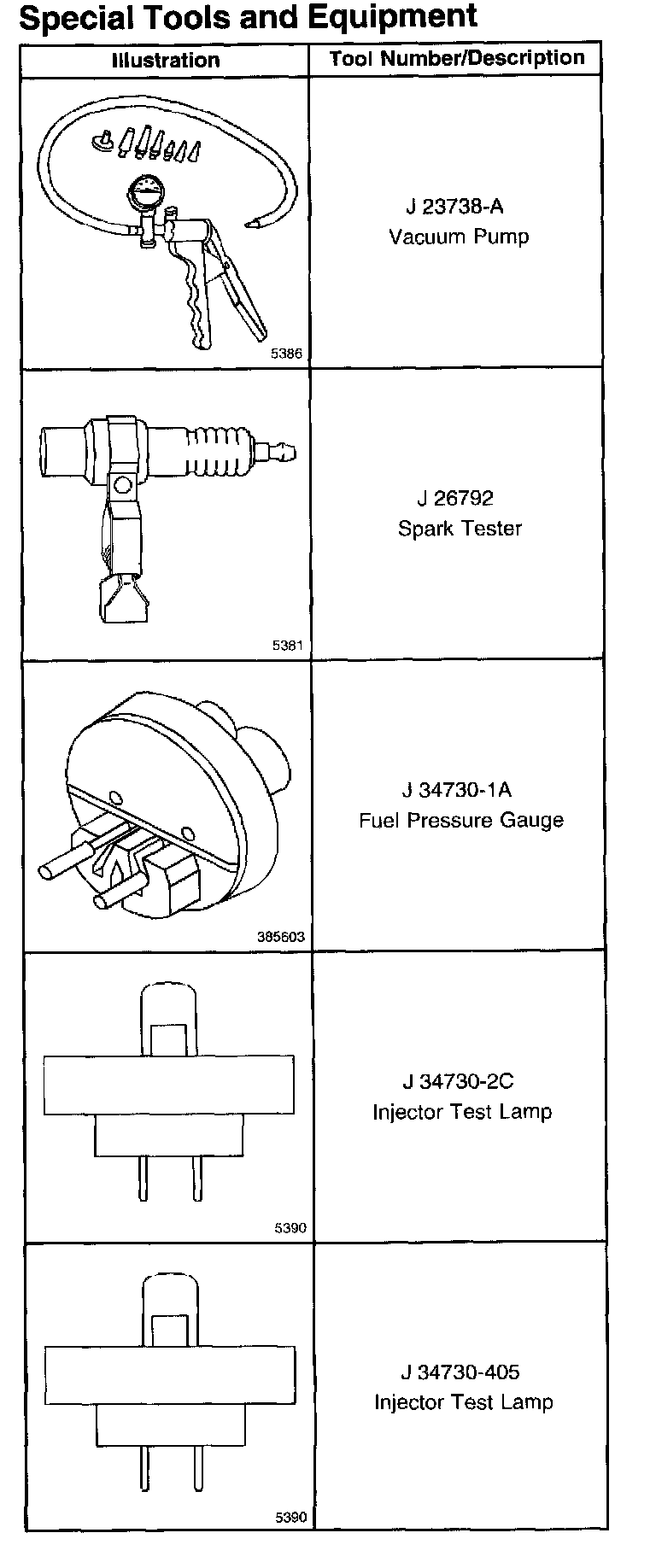 Special Tools and Equipment

| Illustration | Tool Number/Description |
|---|---|
| 5386 | J 23738-A Vacuum Pump |
| 5381 | J 26792 Spark Tester |
| 385603 | J 34730-1A Fuel Pressure Gauge |
| 5390 | J 34730-2C Injector Test Lamp |
| 5390 | J 34730-405 Injector Test Lamp |