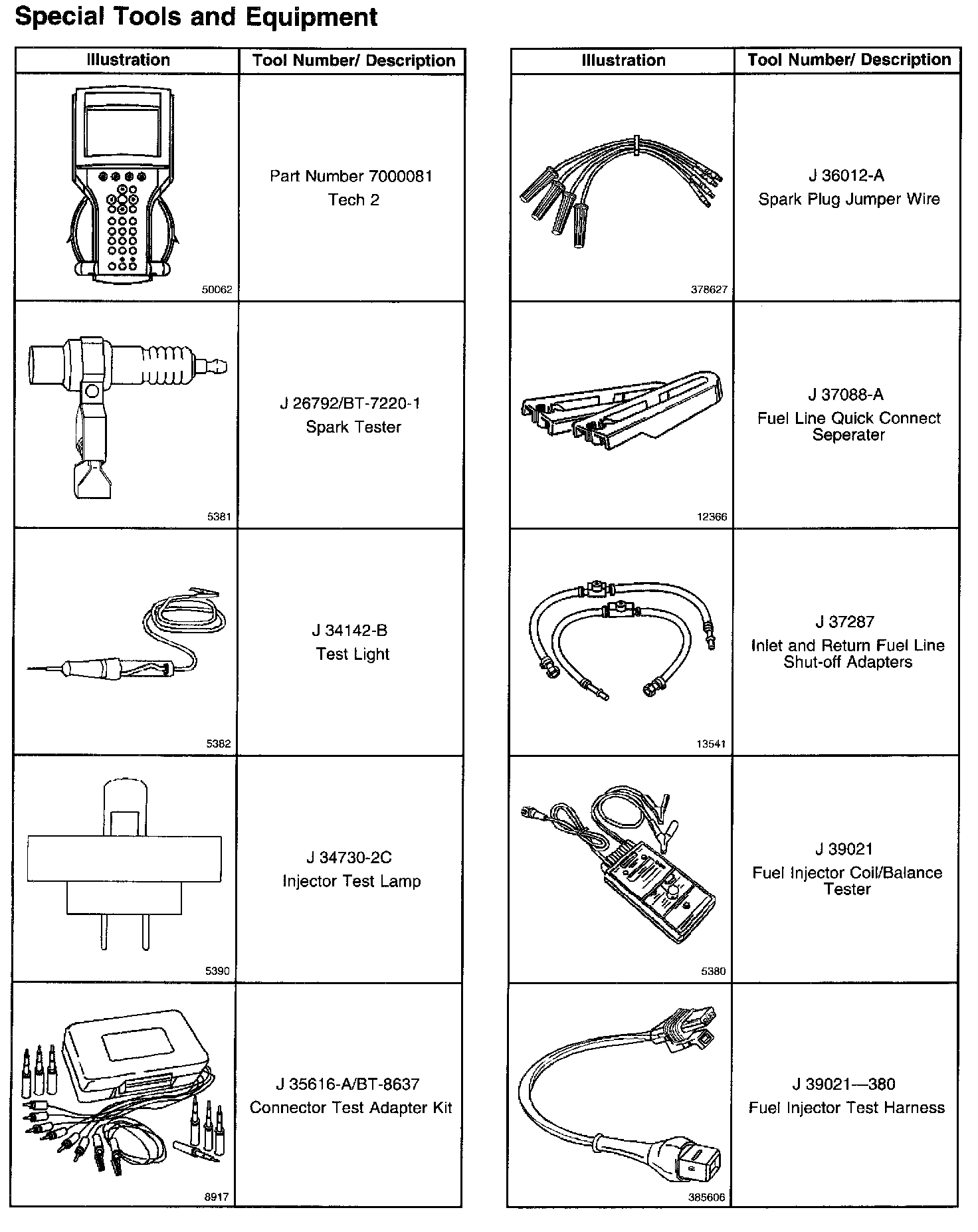 Special Tools and Equipment

| Illustration | Tool Number/ Description |
|---|---|
| 50062 | Part Number 7000081 Tech 2 |
| 5381 | J 26792/BT-7220-1 Spark Tester |
| 5382 | J 34142-B Test Light |
| 5390 | J 34730-2C Injector Test Lamp |
| 8917 | J 35616-A/BT-8637 Connector Test Adapter Kit |

| Illustration | Tool Number/ Description |
|---|---|
| 378627 | J 36012-A Spark Plug Jumper Wire |
| 12366 | J 37088-A Fuel Line Quick Connect Seperater |
| 13541 | J 37287 Inlet and Return Fuel Line Shut-off Adapters |
| 5380 | J 39021 Fuel Injector Coil/Balance Tester |
| 385606 | J 39021—380 Fuel Injector Test Harness |