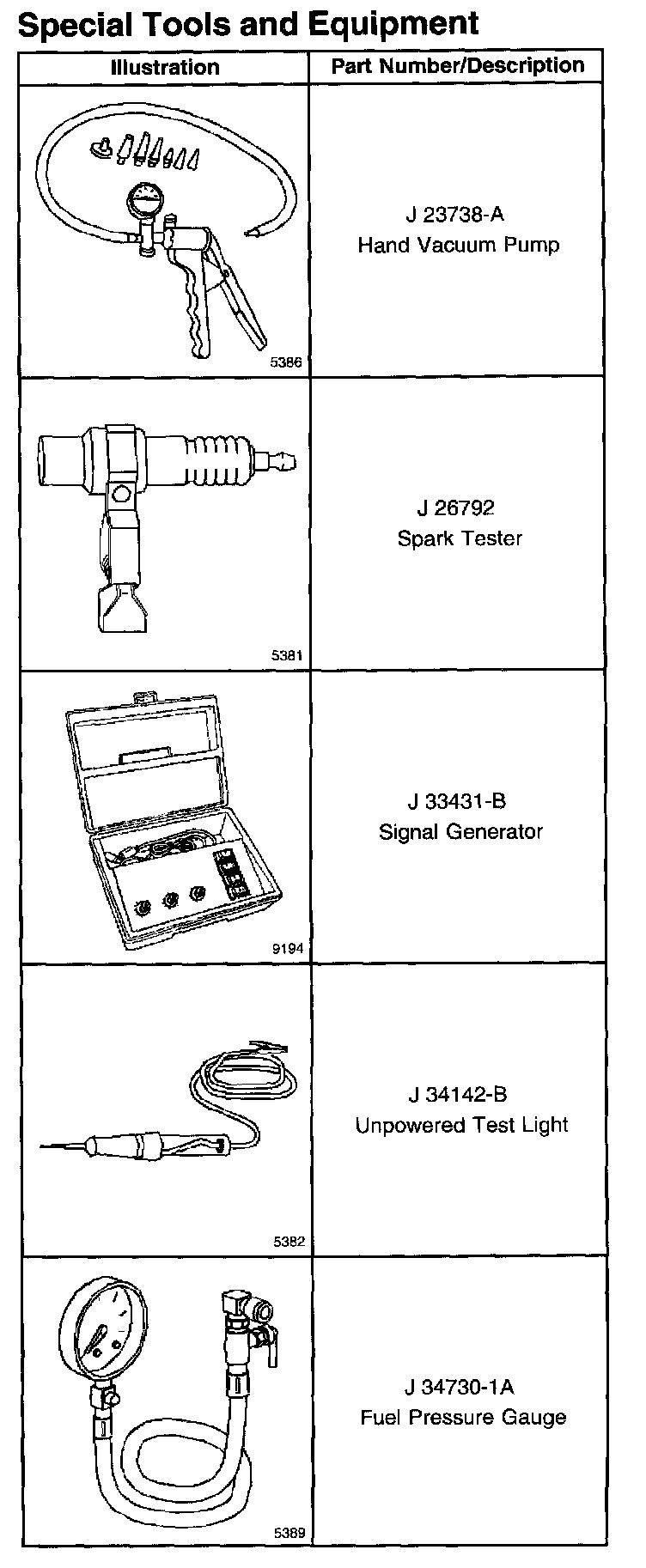 Special Tools and Equipment

| Illustration | Part Number/Description |
|---|---|
| 5386 | J 23738-A Hand Vacuum Pump |
| 5381 | J 26792 Spark Tester |
| 9194 | J 33431-B Signal Generator |
| 5382 | J 34142-B Unpowered Test Light |
| 5389 | J 34730-1A Fuel Pressure Gauge |