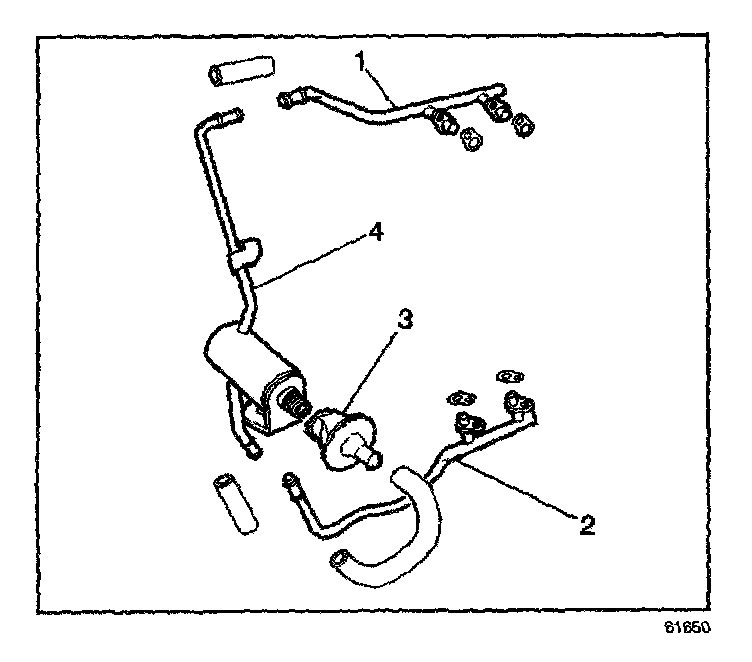 1
4
3
2
61650