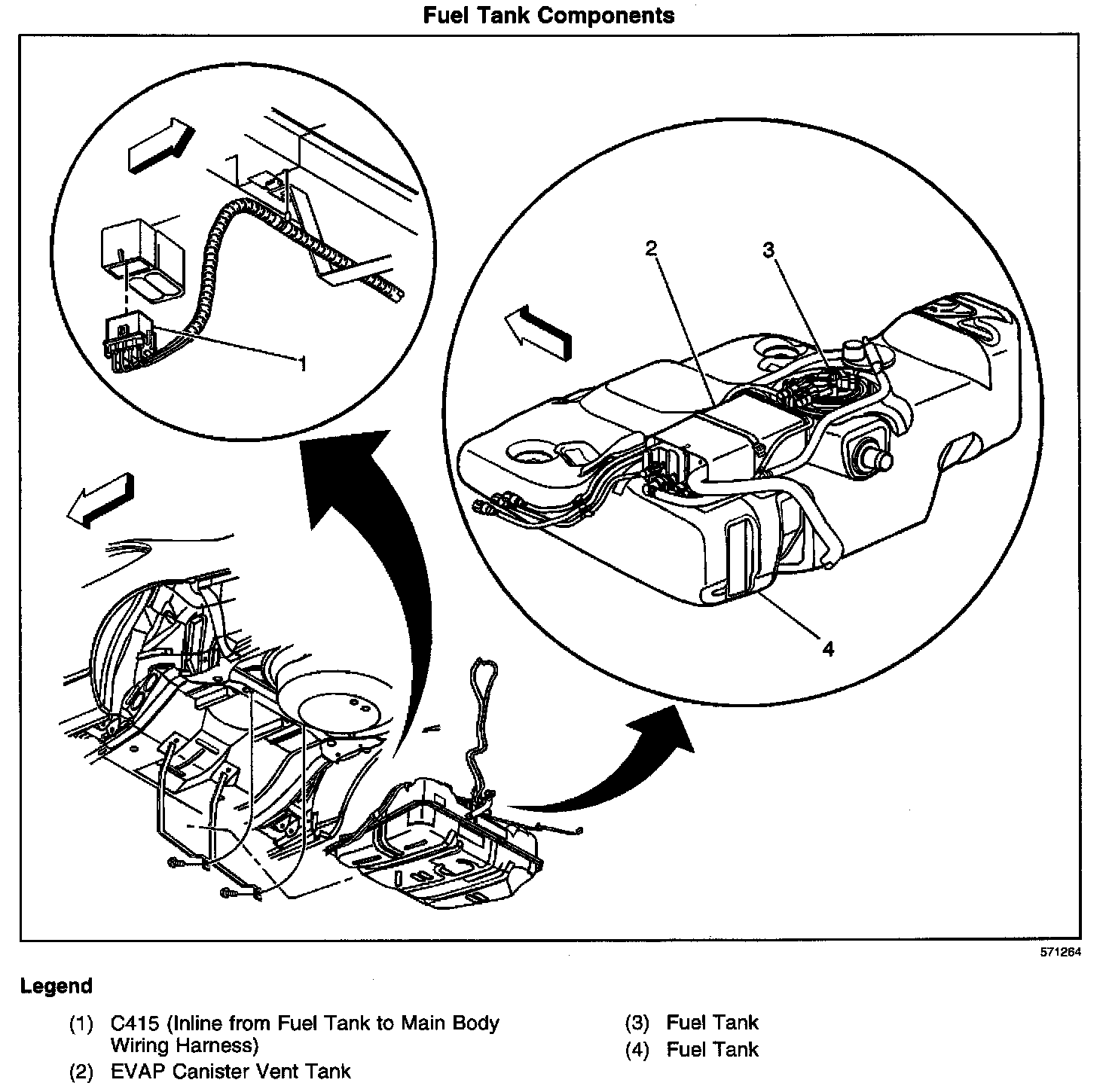 Fuel Tank Components

1

2

3

4

571264

Legend

(1) C415 (Inline from Fuel Tank to Main Body Wiring Harness)

(2) EVAP Canister Vent Tank

(3) Fuel Tank

(4) Fuel Tank