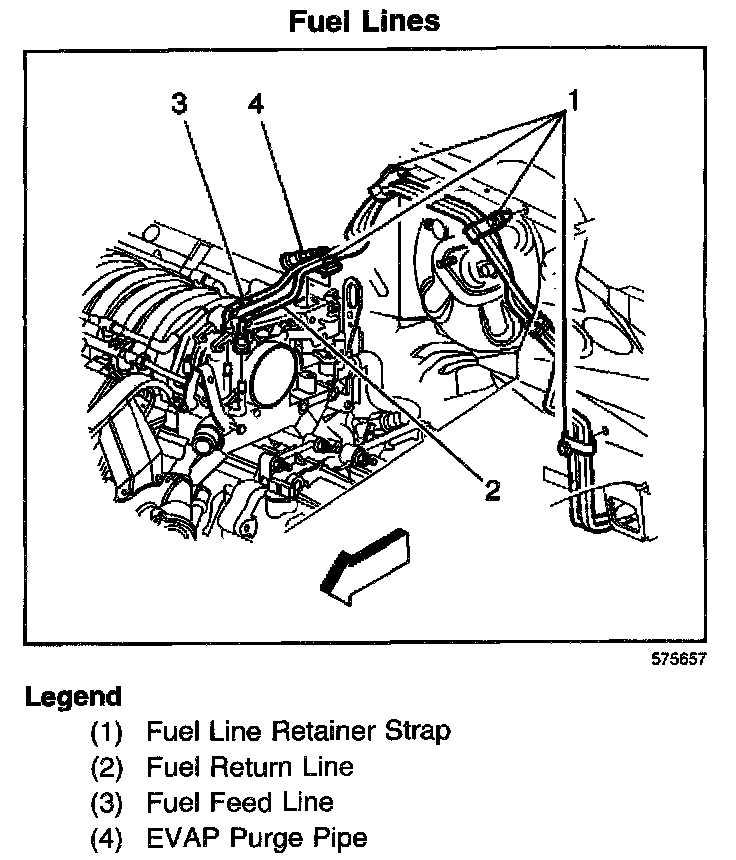 Fuel Lines

3
4
1
2

575657

Legend
(1) Fuel Line Retainer Strap
(2) Fuel Return Line
(3) Fuel Feed Line
(4) EVAP Purge Pipe