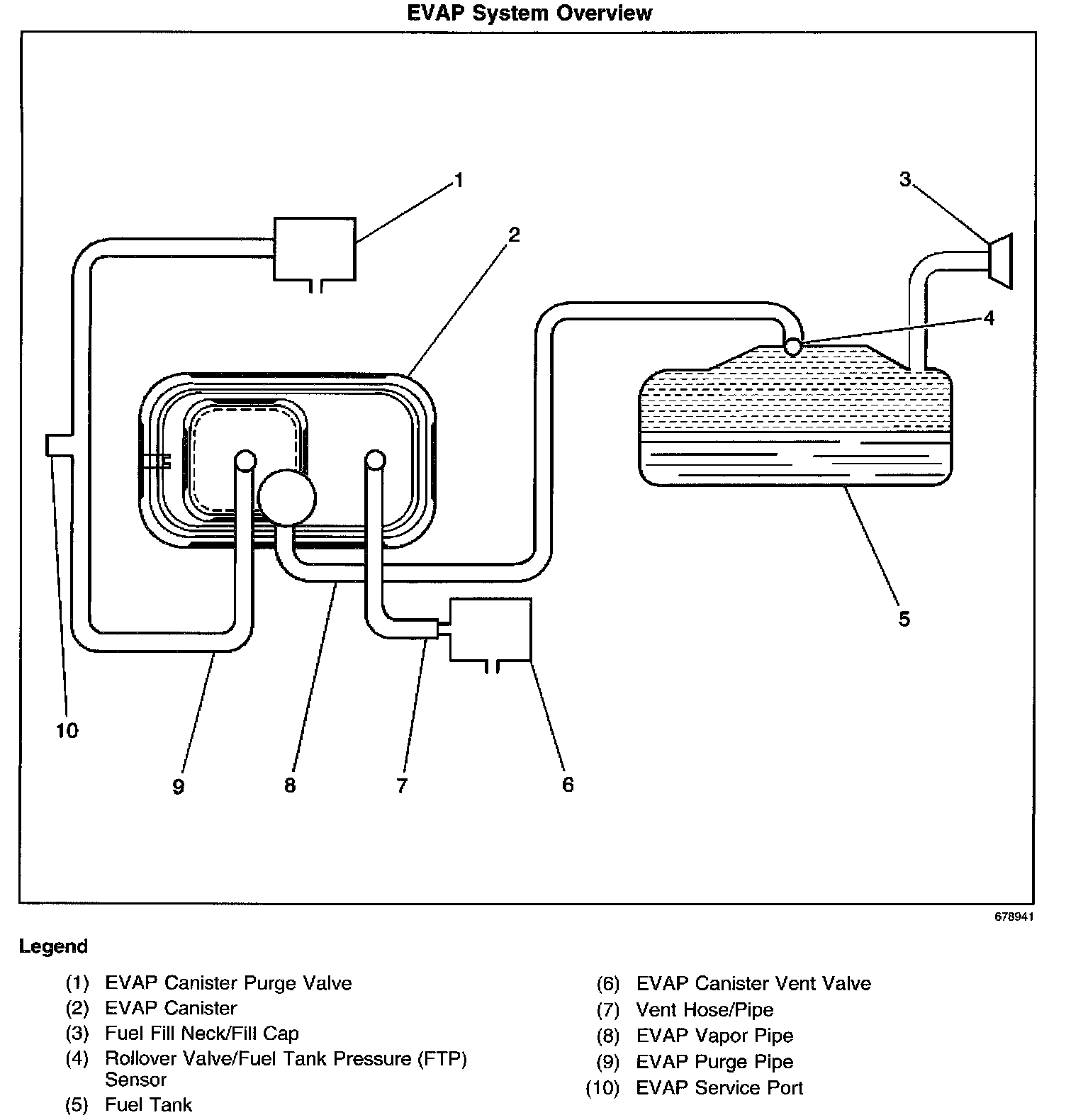 EVAP System Overview

1
2
3
4
5
10
9
8
7
6

678941

Legend

(1) EVAP Canister Purge Valve
(2) EVAP Canister
(3) Fuel Fill Neck/Fill Cap
(4) Rollover Valve/Fuel Tank Pressure (FTP) Sensor
(5) Fuel Tank

(6) EVAP Canister Vent Valve
(7) Vent Hose/Pipe
(8) EVAP Vapor Pipe
(9) EVAP Purge Pipe
(10) EVAP Service Port