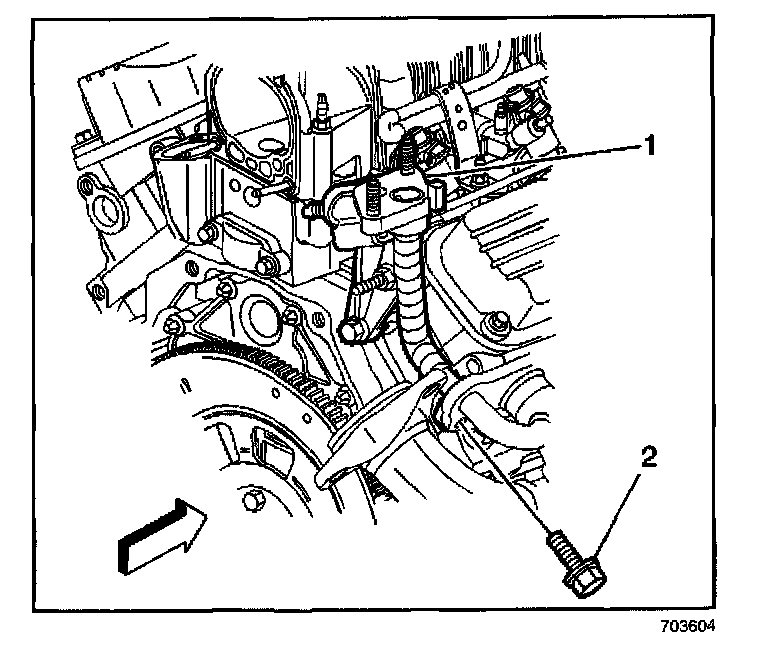 1

2

703604