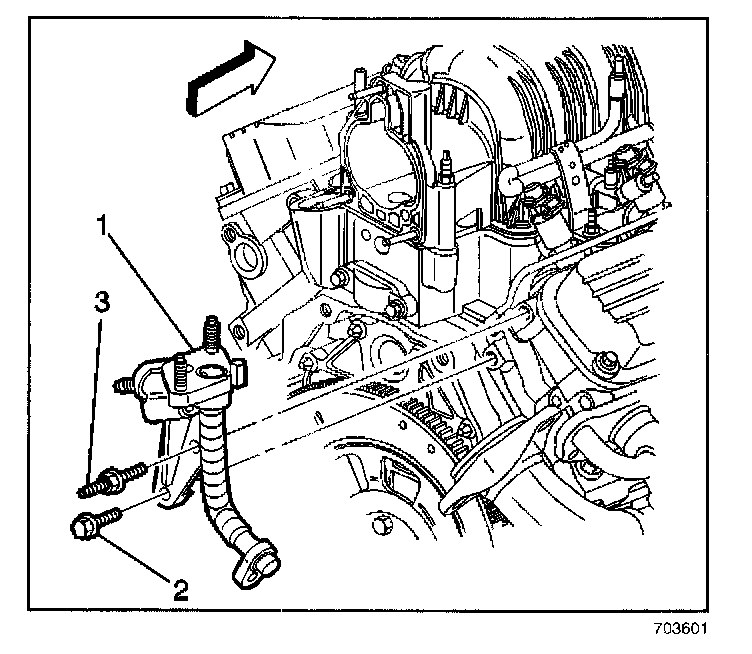 1
3
2
703601