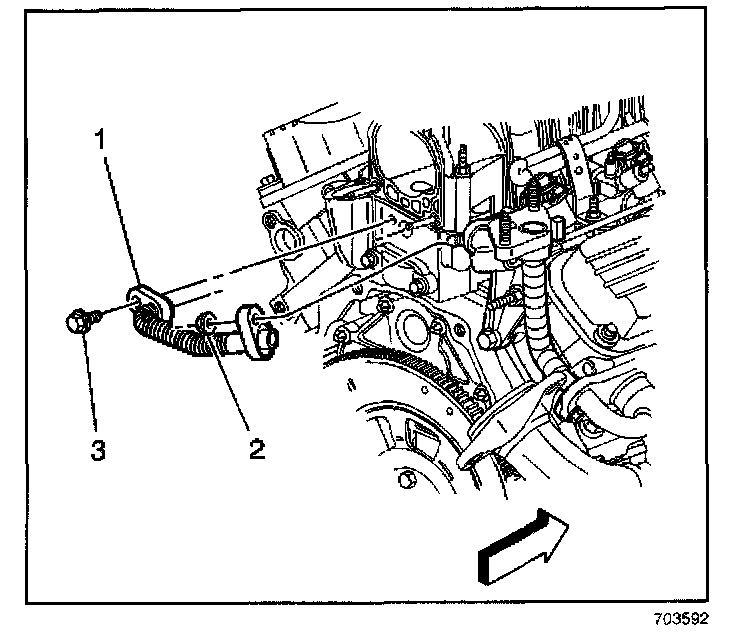 1
3
2
703592