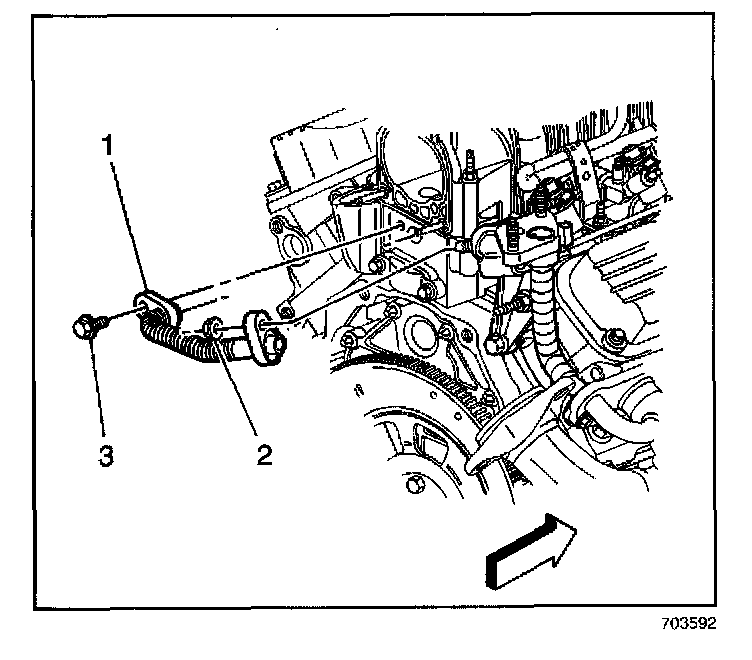 1

3

2

703592