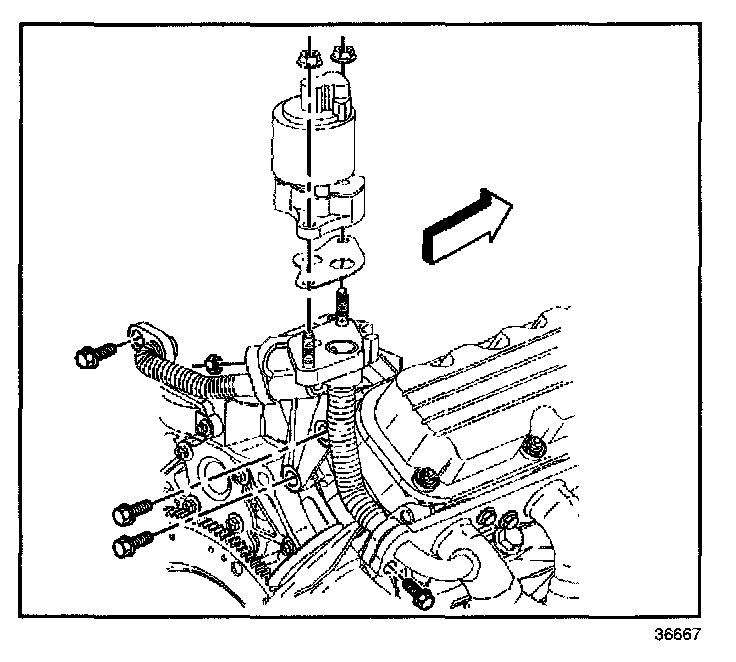 36667