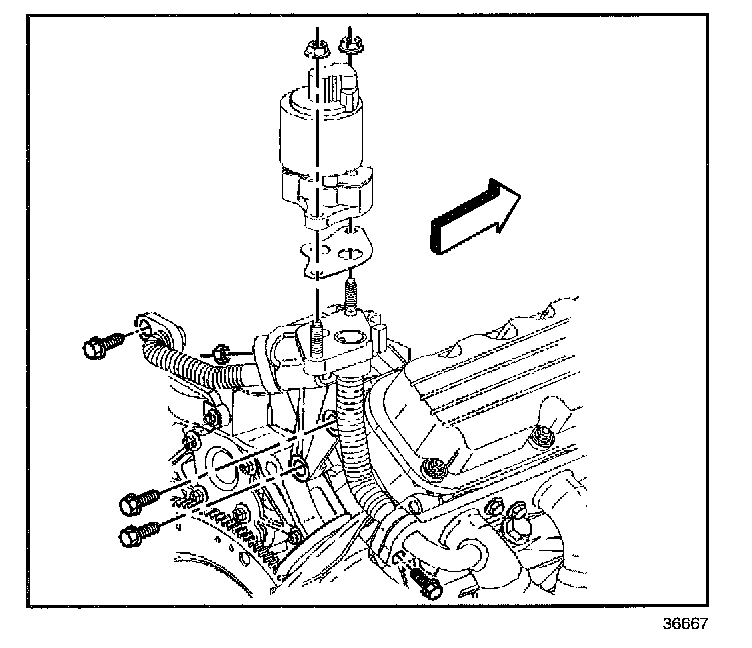 36667