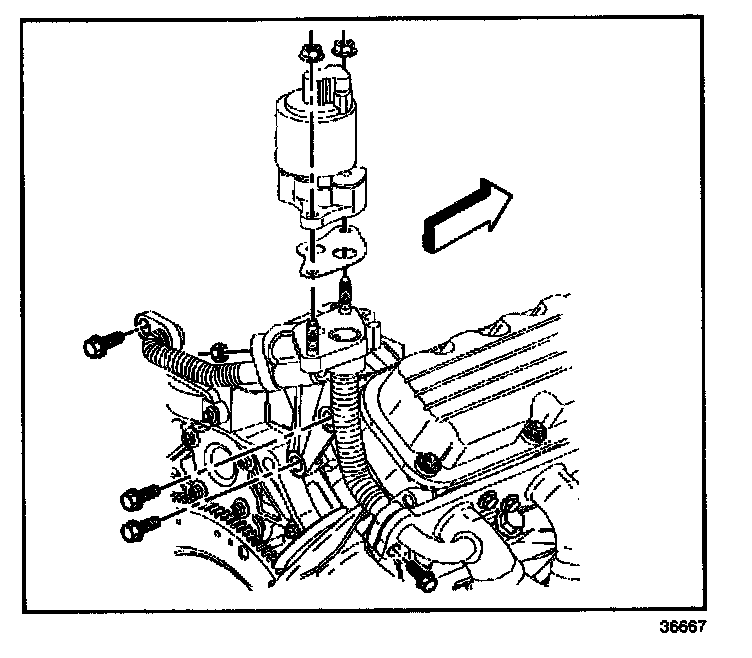 36667