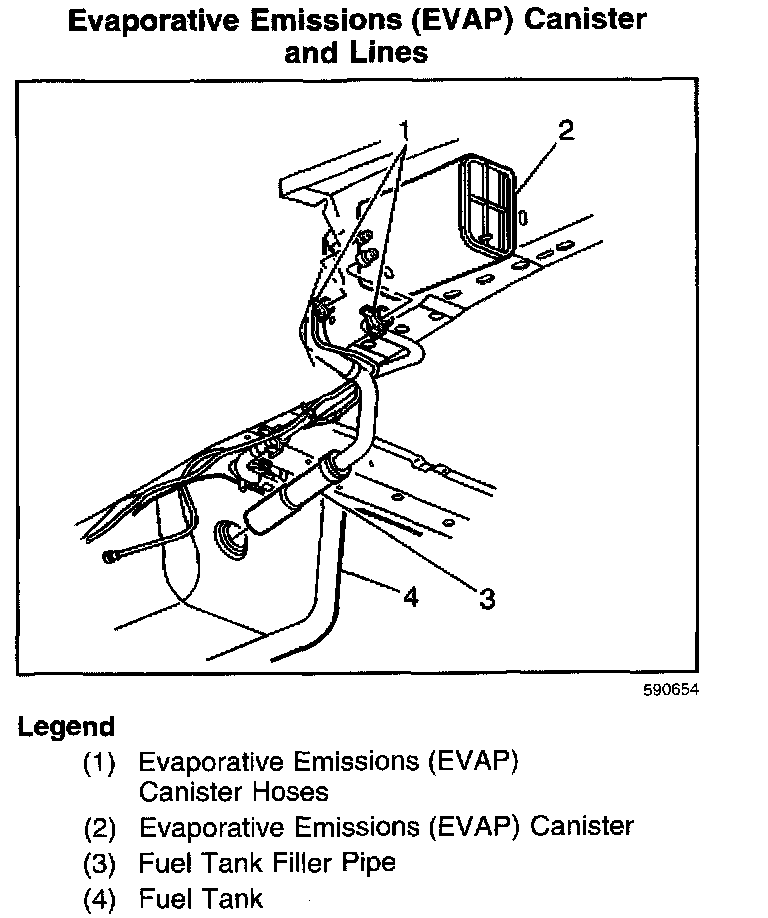 Evaporative Emissions (EVAP) Canister and Lines

1
2
4
3

590654

Legend
(1) Evaporative Emissions (EVAP) Canister Hoses
(2) Evaporative Emissions (EVAP) Canister
(3) Fuel Tank Filler Pipe
(4) Fuel Tank