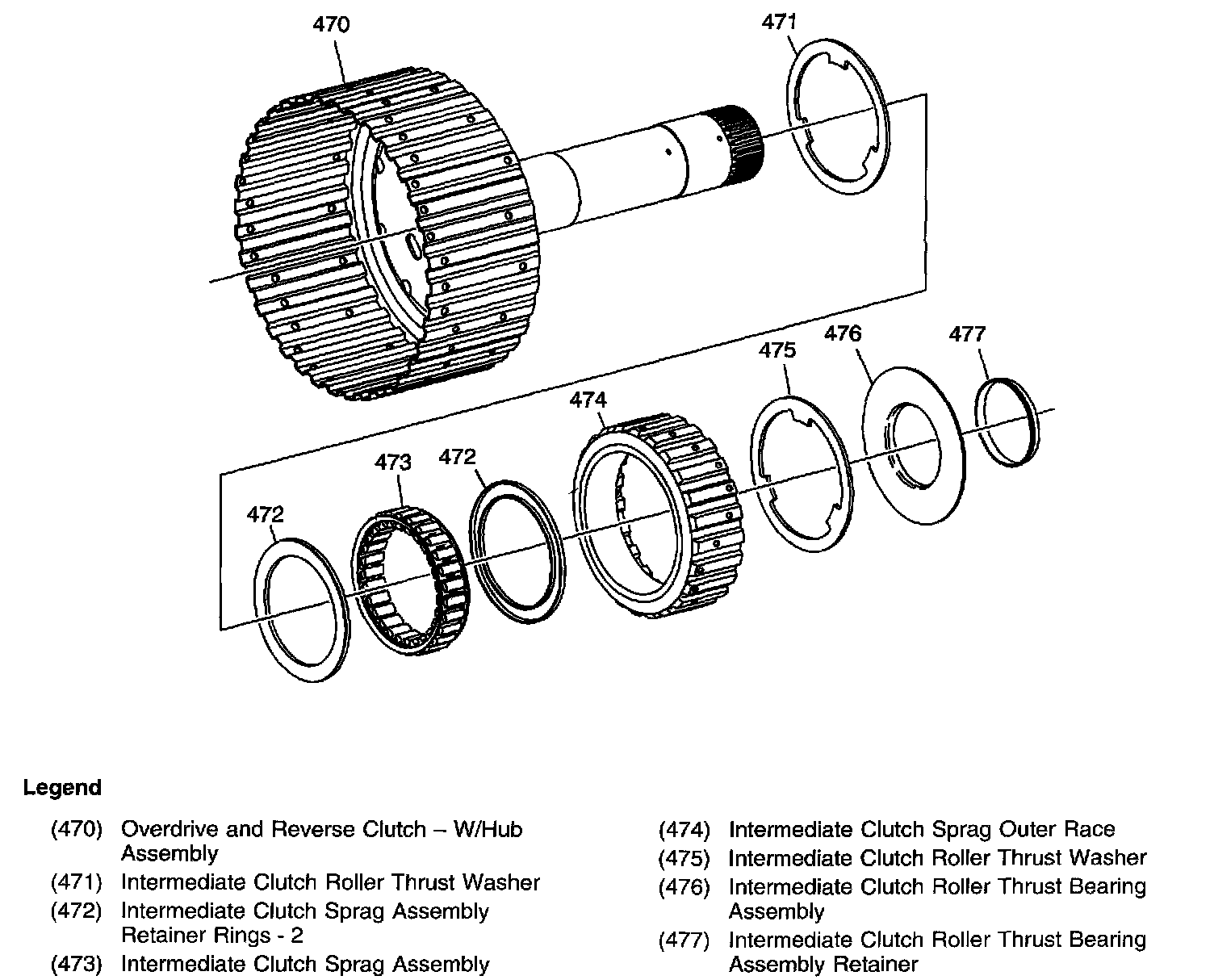 470
471
475
476
477
474
473
472
472

Legend

(470) Overdrive and Reverse Clutch – W/Hub Assembly
(471) Intermediate Clutch Roller Thrust Washer
(472) Intermediate Clutch Sprag Assembly Retainer Rings - 2
(473) Intermediate Clutch Sprag Assembly

(474) Intermediate Clutch Sprag Outer Race
(475) Intermediate Clutch Roller Thrust Washer
(476) Intermediate Clutch Roller Thrust Bearing Assembly
(477) Intermediate Clutch Roller Thrust Bearing Assembly Retainer