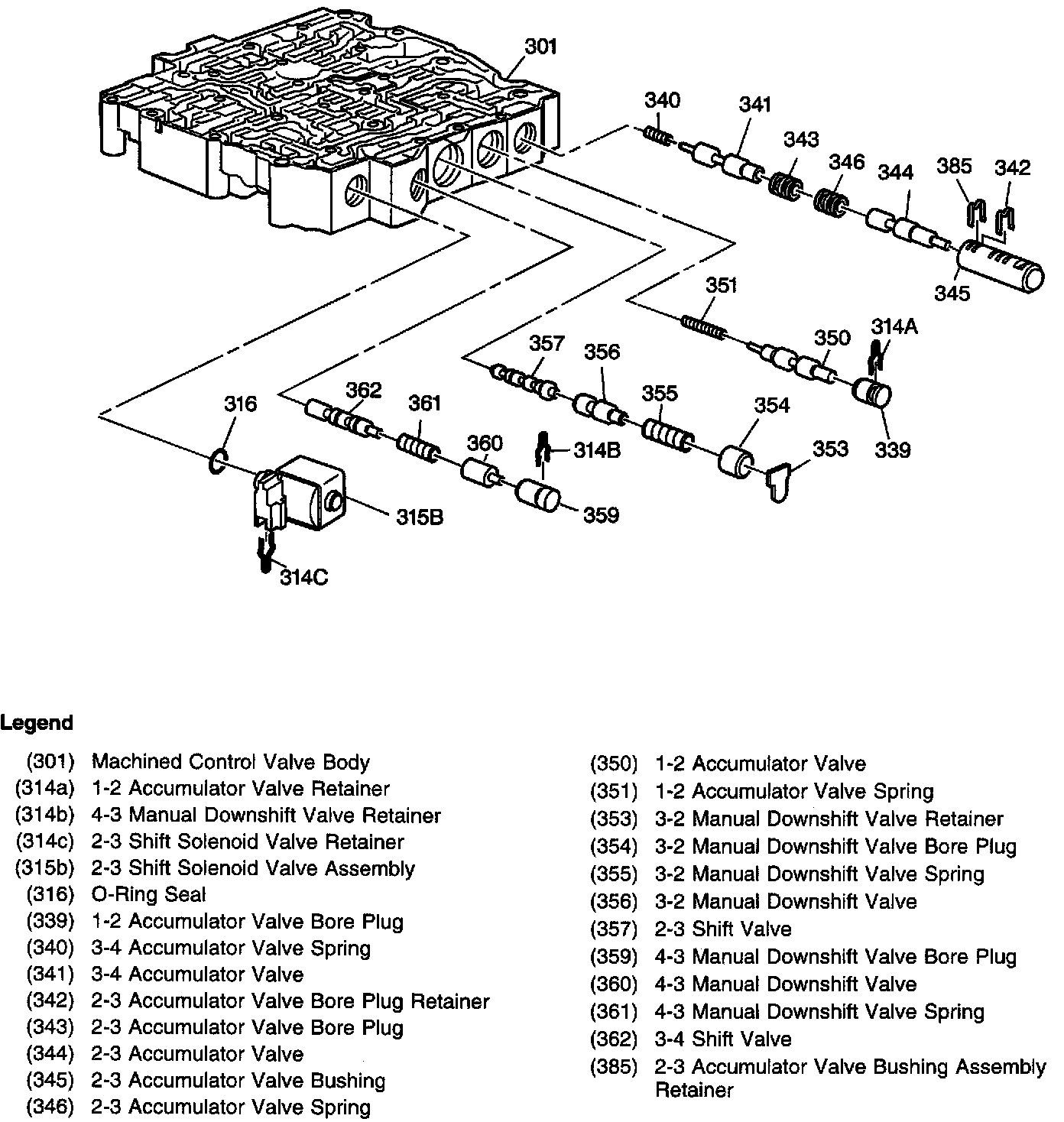 301
340
341
343
346
344
385
342
345
351
350
314A
339
357
356
355
354
353
362
361
360
314B
359
316
315B
314C

Legend

(301) Machined Control Valve Body
(314a) 1-2 Accumulator Valve Retainer
(314b) 4-3 Manual Downshift Valve Retainer
(314c) 2-3 Shift Solenoid Valve Retainer
(315b) 2-3 Shift Solenoid Valve Assembly
(316) O-Ring Seal
(339) 1-2 Accumulator Valve Bore Plug
(340) 3-4 Accumulator Valve Spring
(341) 3-4 Accumulator Valve
(342) 2-3 Accumulator Valve Bore Plug Retainer
(343) 2-3 Accumulator Valve Bore Plug
(344) 2-3 Accumulator Valve
(345) 2-3 Accumulator Valve Bushing
(346) 2-3 Accumulator Valve Spring

(350) 1-2 Accumulator Valve
(351) 1-2 Accumulator Valve Spring
(353) 3-2 Manual Downshift Valve Retainer
(354) 3-2 Manual Downshift Valve Bore Plug
(355) 3-2 Manual Downshift Valve Spring
(356) 3-2 Manual Downshift Valve
(357) 2-3 Shift Valve
(359) 4-3 Manual Downshift Valve Bore Plug
(360) 4-3 Manual Downshift Valve
(361) 4-3 Manual Downshift Valve Spring
(362) 3-4 Shift Valve
(385) 2-3 Accumulator Valve Bushing Assembly Retainer