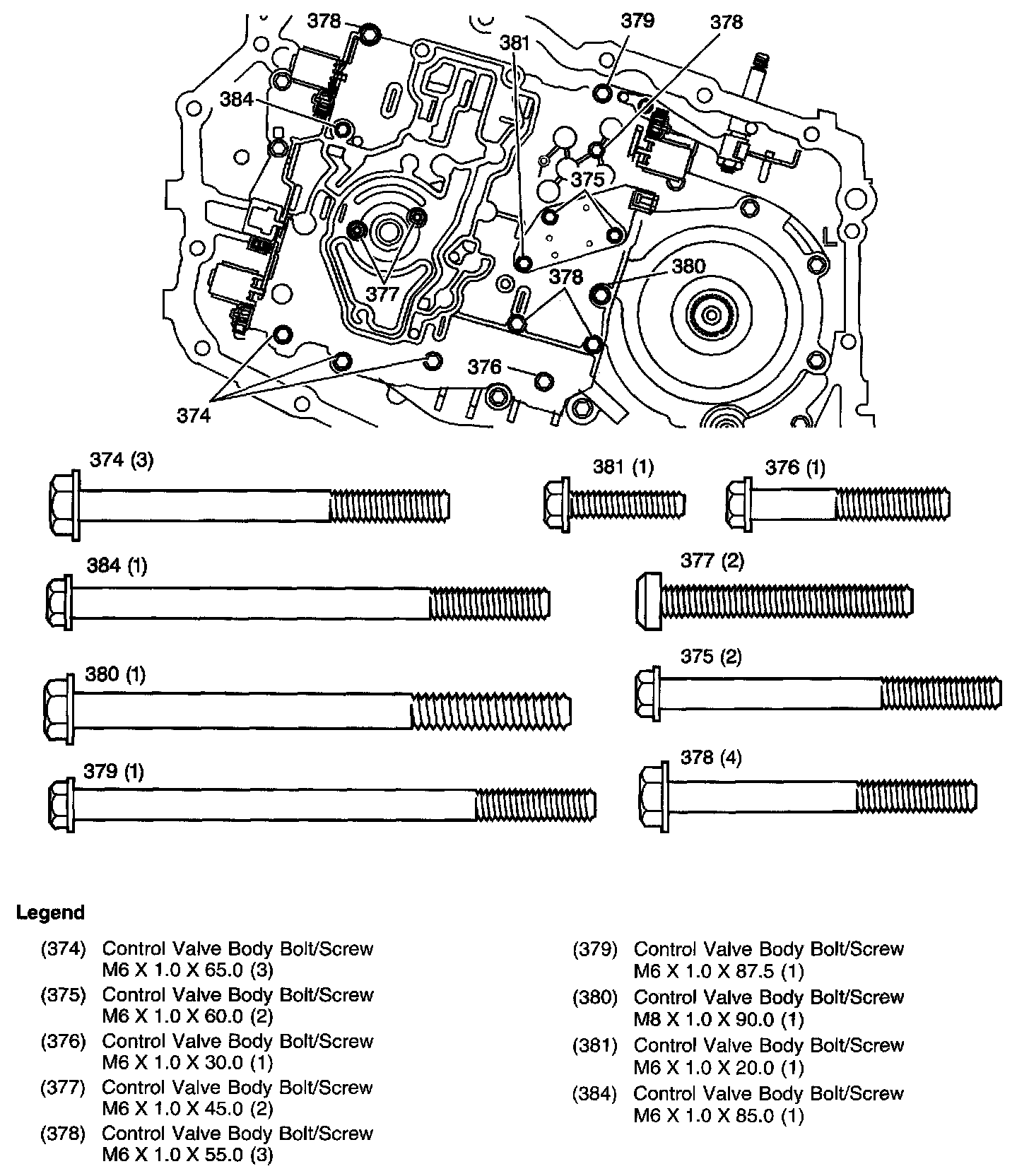 378
381
379
378
384
375
377
378
380
376
374

374 (3)
381 (1)
376 (1)
384 (1)
377 (2)
380 (1)
375 (2)
379 (1)
378 (4)

Legend

(374) Control Valve Body Bolt/Screw M6 X 1.0 X 65.0 (3)
(375) Control Valve Body Bolt/Screw M6 X 1.0 X 60.0 (2)
(376) Control Valve Body Bolt/Screw M6 X 1.0 X 30.0 (1)
(377) Control Valve Body Bolt/Screw M6 X 1.0 X 45.0 (2)
(378) Control Valve Body Bolt/Screw M6 X 1.0 X 55.0 (3)

(379) Control Valve Body Bolt/Screw M6 X 1.0 X 87.5 (1)
(380) Control Valve Body Bolt/Screw M8 X 1.0 X 90.0 (1)
(381) Control Valve Body Bolt/Screw M6 X 1.0 X 20.0 (1)
(384) Control Valve Body Bolt/Screw M6 X 1.0 X 85.0 (1)