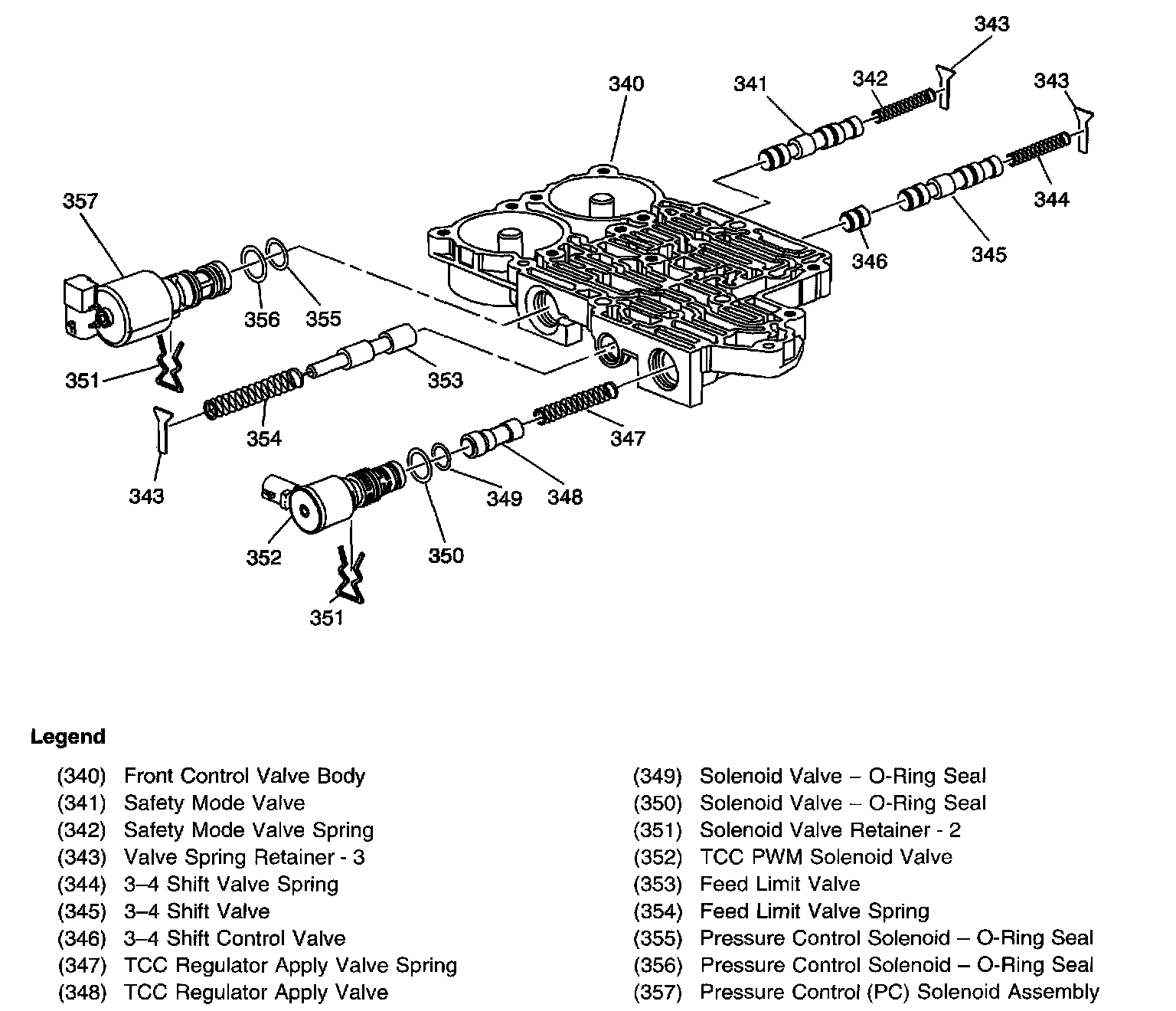 343
340
341
342
343
357
344
346
345
356
355
351
353
354
347
343
349
348
352
350
351

Legend

(340) Front Control Valve Body
(341) Safety Mode Valve
(342) Safety Mode Valve Spring
(343) Valve Spring Retainer - 3
(344) 3–4 Shift Valve Spring
(345) 3–4 Shift Valve
(346) 3–4 Shift Control Valve
(347) TCC Regulator Apply Valve Spring
(348) TCC Regulator Apply Valve

(349) Solenoid Valve – O-Ring Seal
(350) Solenoid Valve – O-Ring Seal
(351) Solenoid Valve Retainer - 2
(352) TCC PWM Solenoid Valve
(353) Feed Limit Valve
(354) Feed Limit Valve Spring
(355) Pressure Control Solenoid – O-Ring Seal
(356) Pressure Control Solenoid – O-Ring Seal
(357) Pressure Control (PC) Solenoid Assembly