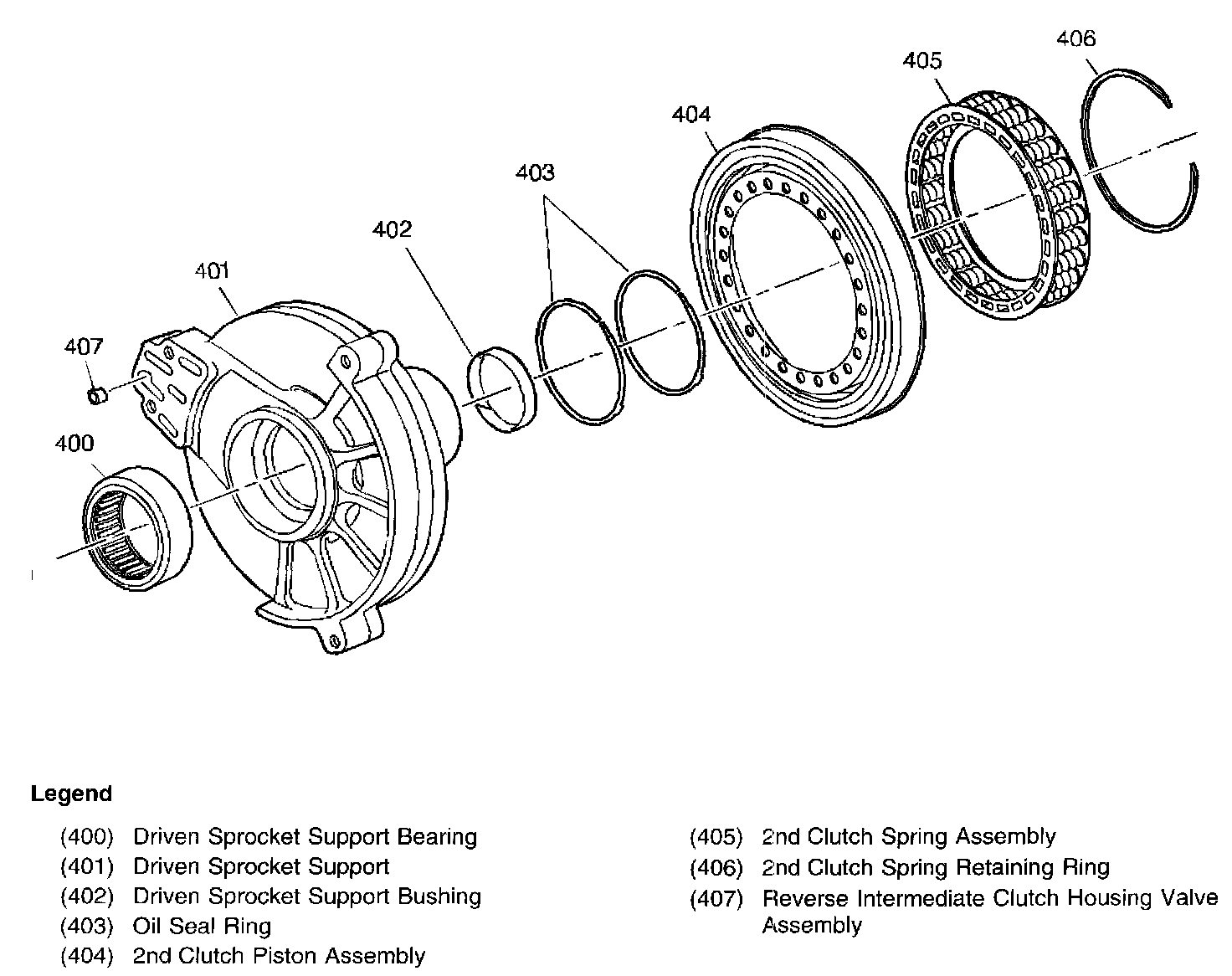 406
405
404
403
402
401
407
400

Legend

(400) Driven Sprocket Support Bearing
(401) Driven Sprocket Support
(402) Driven Sprocket Support Bushing
(403) Oil Seal Ring
(404) 2nd Clutch Piston Assembly

(405) 2nd Clutch Spring Assembly
(406) 2nd Clutch Spring Retaining Ring
(407) Reverse Intermediate Clutch Housing Valve Assembly