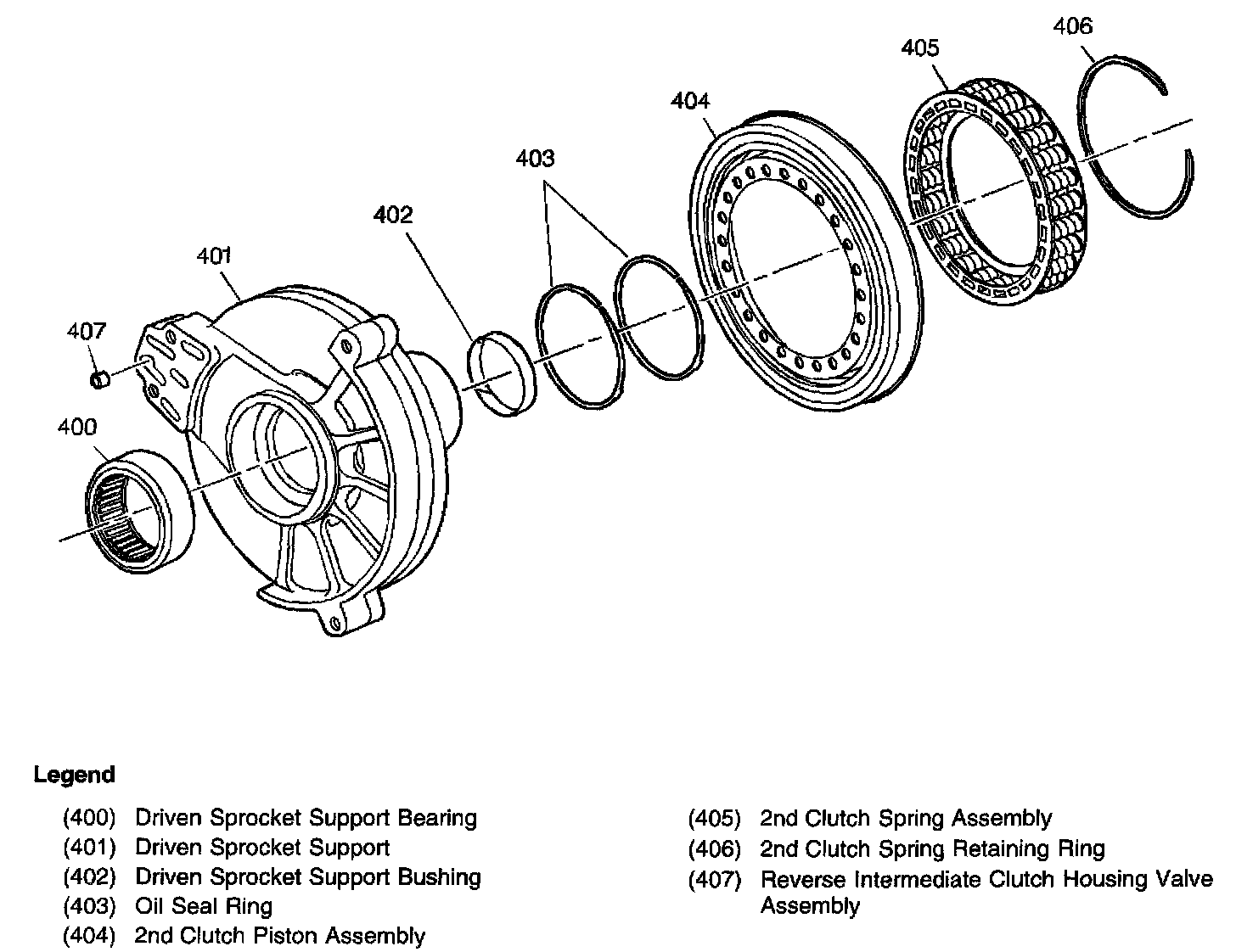 406
405
404
403
402
401
407
400

Legend

(400) Driven Sprocket Support Bearing
(401) Driven Sprocket Support
(402) Driven Sprocket Support Bushing
(403) Oil Seal Ring
(404) 2nd Clutch Piston Assembly

(405) 2nd Clutch Spring Assembly
(406) 2nd Clutch Spring Retaining Ring
(407) Reverse Intermediate Clutch Housing Valve Assembly