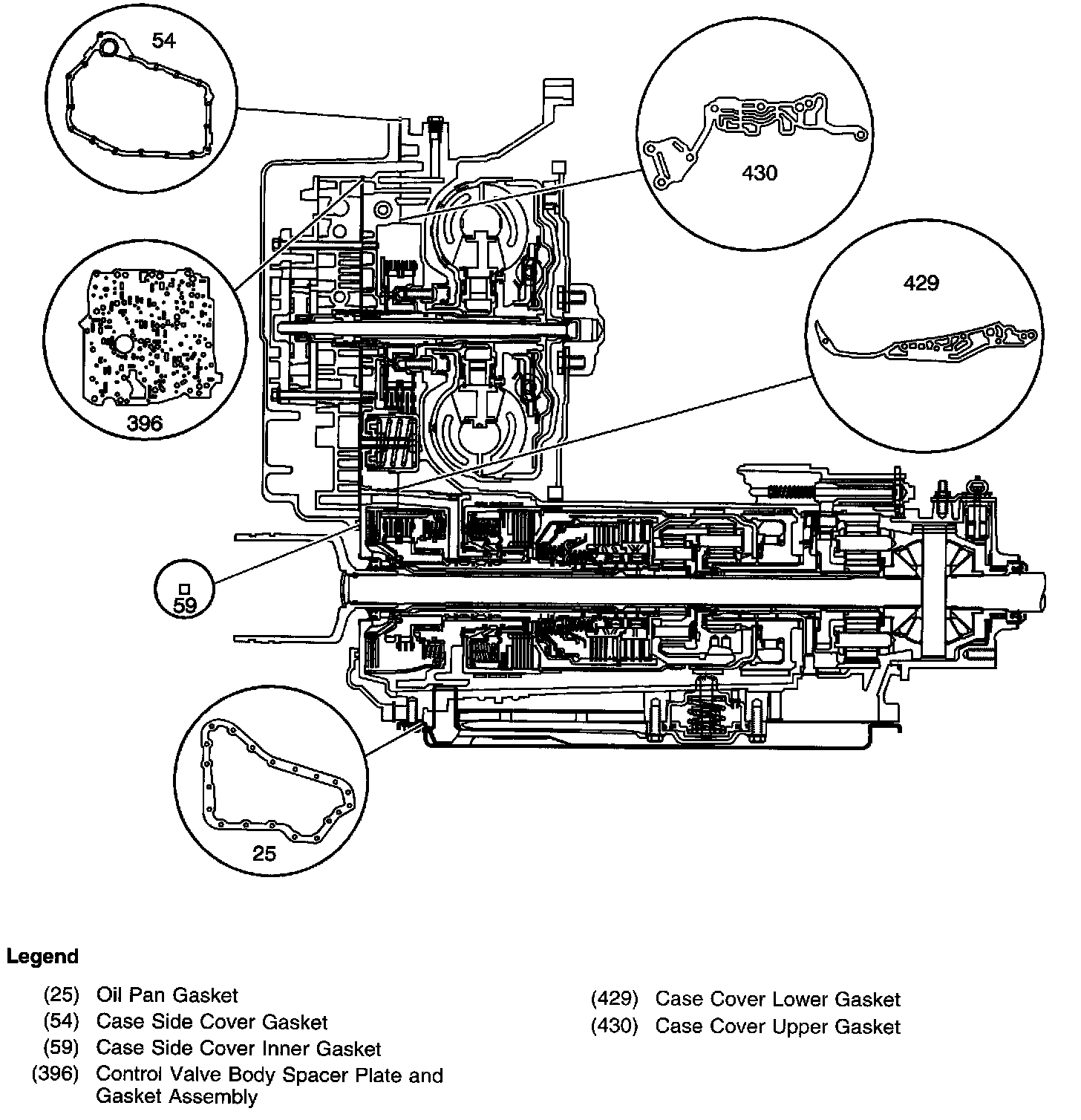 54

430

429

396

59

25

Legend

(25) Oil Pan Gasket
(54) Case Side Cover Gasket
(59) Case Side Cover Inner Gasket
(396) Control Valve Body Spacer Plate and Gasket Assembly

(429) Case Cover Lower Gasket
(430) Case Cover Upper Gasket