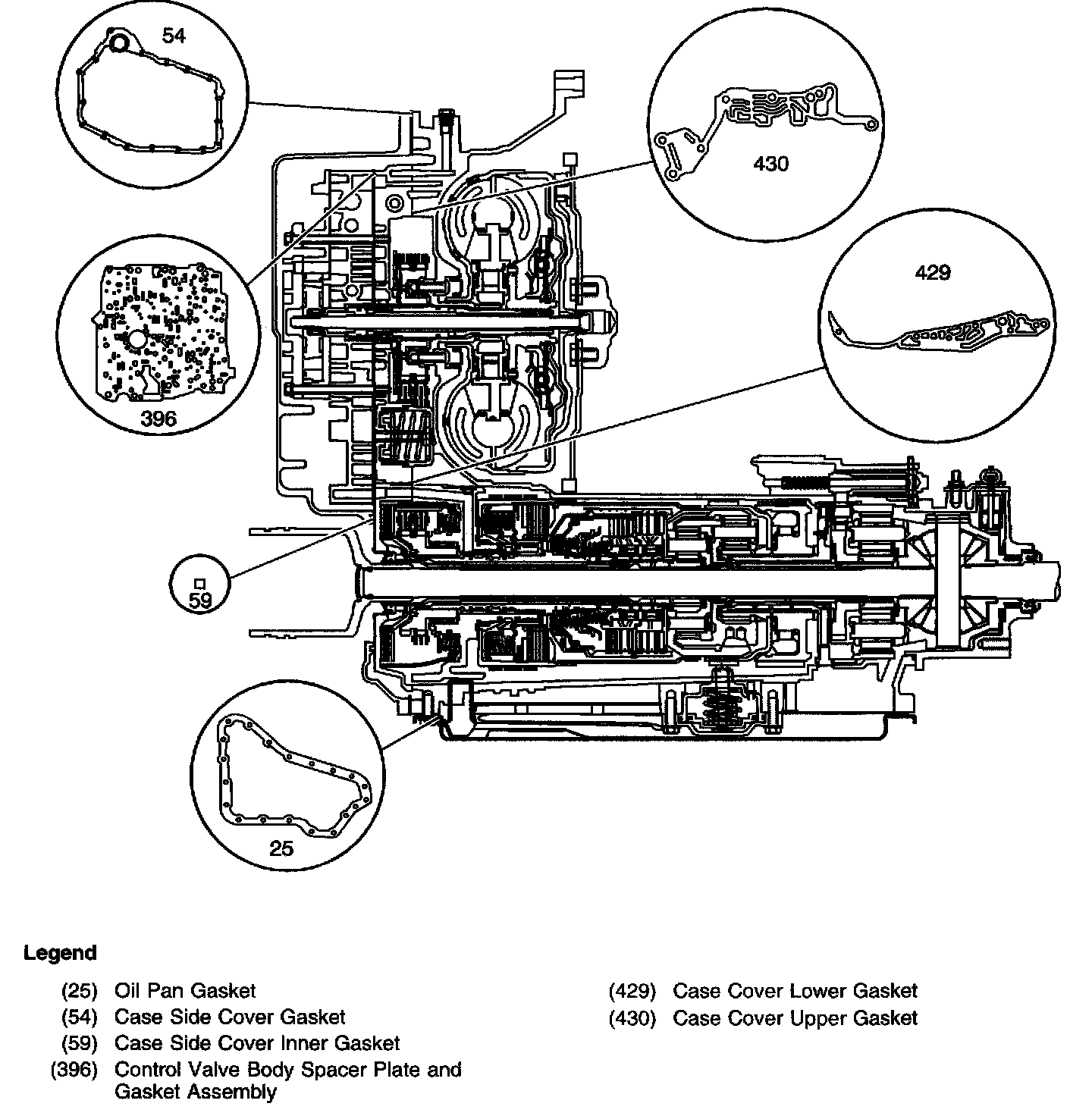 54

430

429

396

59

25

Legend

(25) Oil Pan Gasket
(54) Case Side Cover Gasket
(59) Case Side Cover Inner Gasket
(396) Control Valve Body Spacer Plate and Gasket Assembly

(429) Case Cover Lower Gasket
(430) Case Cover Upper Gasket