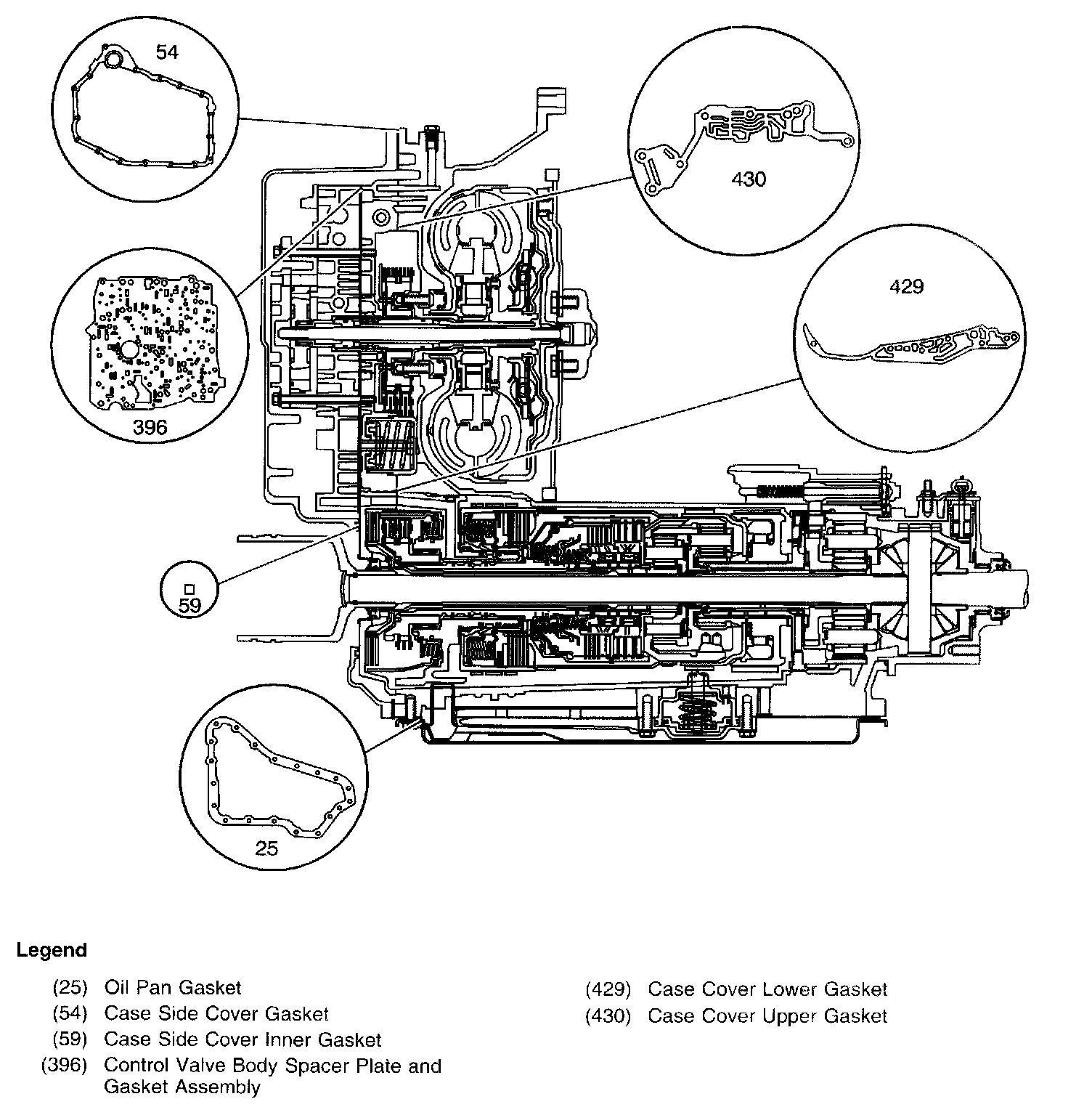 54

430

429

396

59

25

Legend

(25) Oil Pan Gasket
(54) Case Side Cover Gasket
(59) Case Side Cover Inner Gasket
(396) Control Valve Body Spacer Plate and Gasket Assembly

(429) Case Cover Lower Gasket
(430) Case Cover Upper Gasket