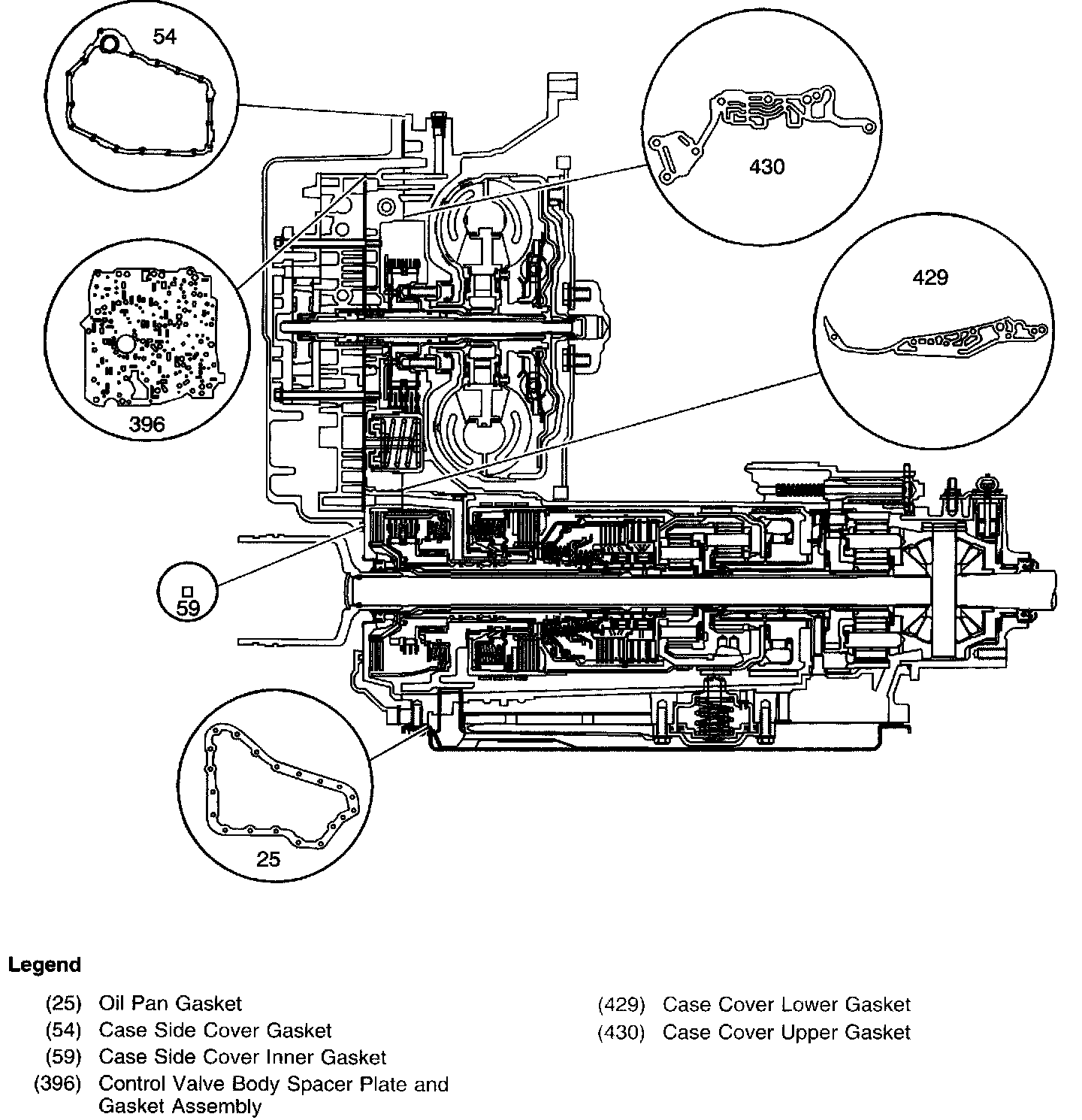 54

430

429

396

59

25

Legend

(25) Oil Pan Gasket
(54) Case Side Cover Gasket
(59) Case Side Cover Inner Gasket
(396) Control Valve Body Spacer Plate and Gasket Assembly

(429) Case Cover Lower Gasket
(430) Case Cover Upper Gasket