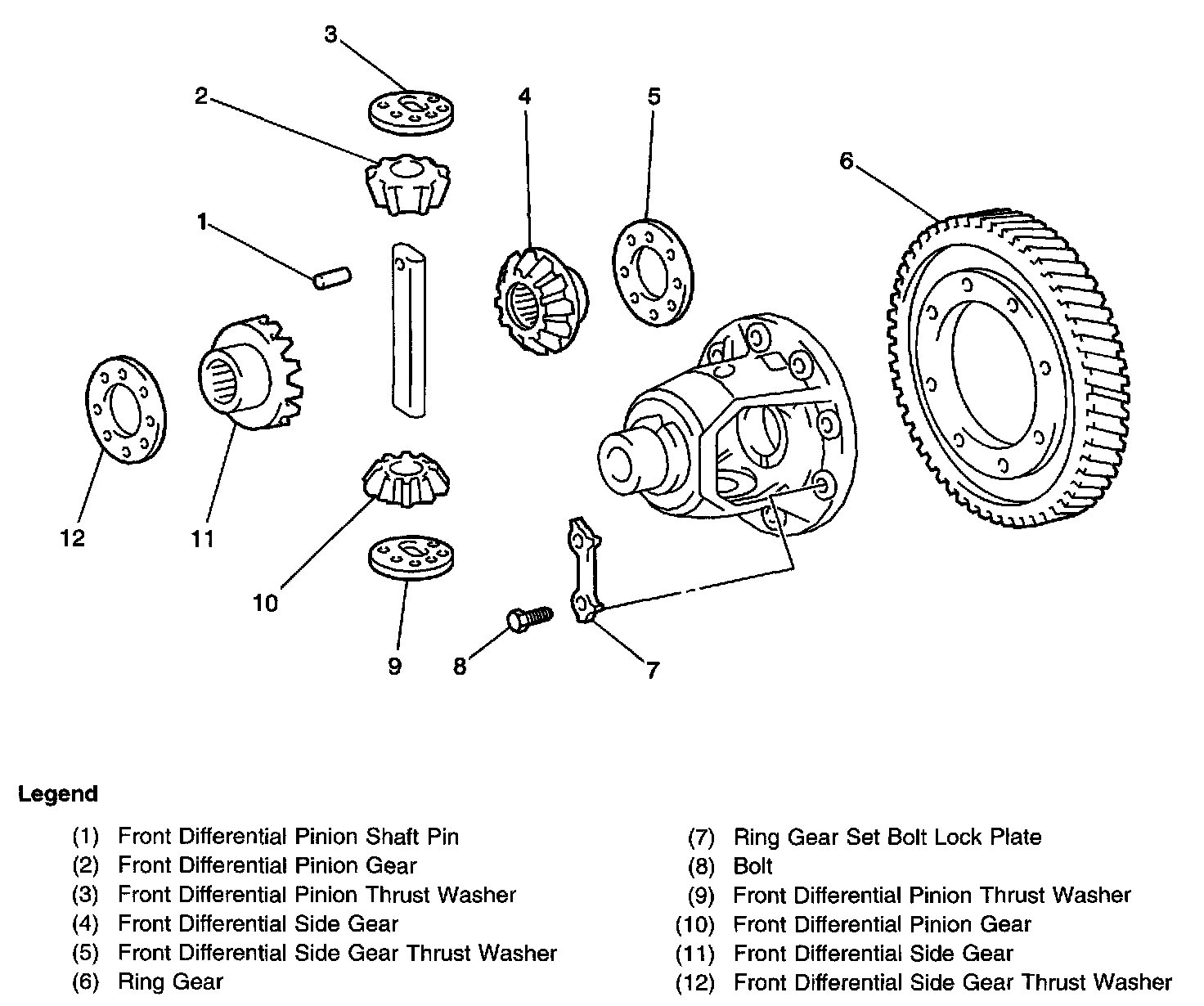 3
2
4
5
6
1
12
11
10
9
8
7

Legend

(1) Front Differential Pinion Shaft Pin
(2) Front Differential Pinion Gear
(3) Front Differential Pinion Thrust Washer
(4) Front Differential Side Gear
(5) Front Differential Side Gear Thrust Washer
(6) Ring Gear

(7) Ring Gear Set Bolt Lock Plate
(8) Bolt
(9) Front Differential Pinion Thrust Washer
(10) Front Differential Pinion Gear
(11) Front Differential Side Gear
(12) Front Differential Side Gear Thrust Washer