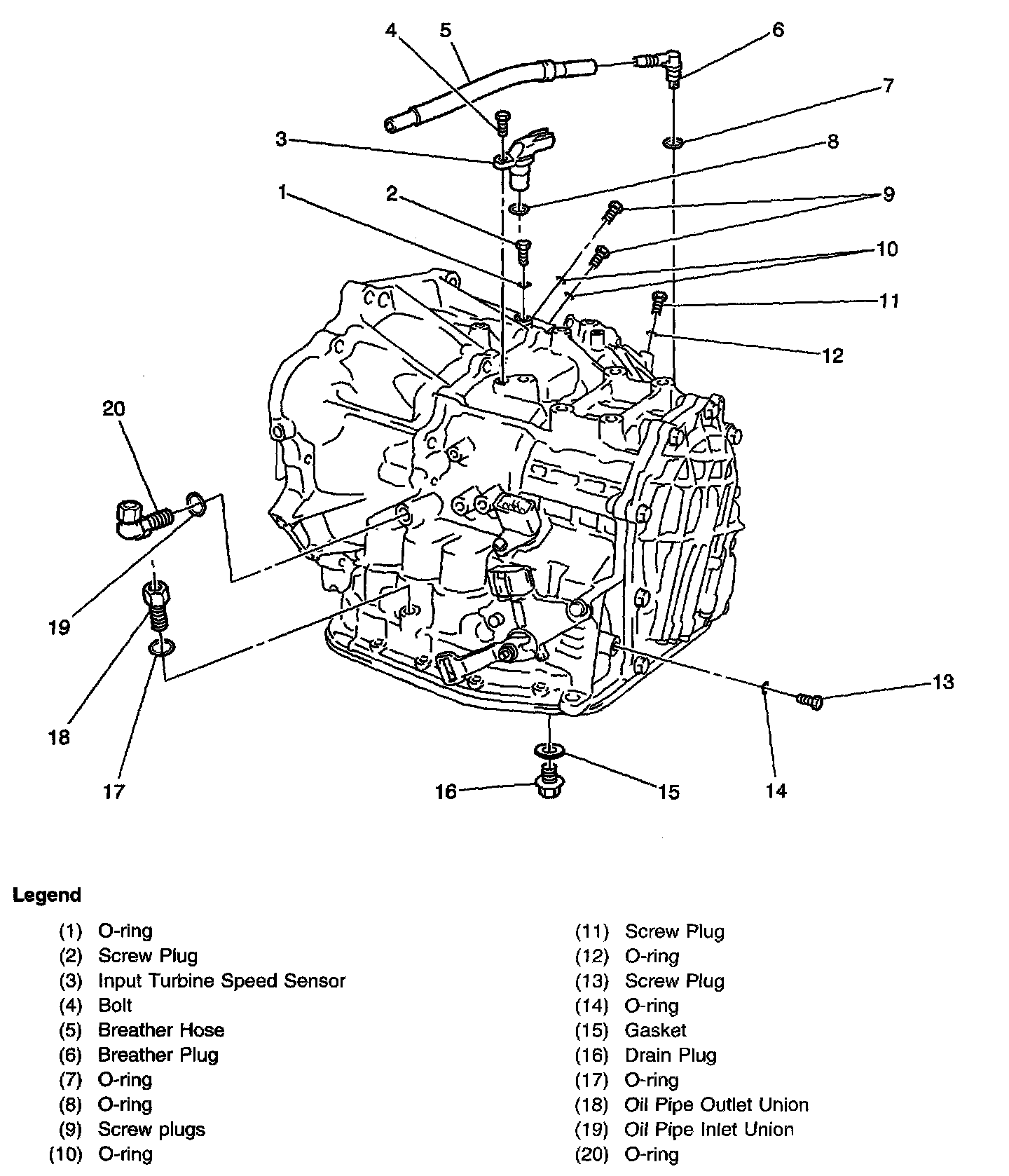 4 5 6
7
3 8
1 2 9
10
11
12
20
19
18
17
16 15 14
13

Legend

(1) O-ring
(2) Screw Plug
(3) Input Turbine Speed Sensor
(4) Bolt
(5) Breather Hose
(6) Breather Plug
(7) O-ring
(8) O-ring
(9) Screw plugs
(10) O-ring

(11) Screw Plug
(12) O-ring
(13) Screw Plug
(14) O-ring
(15) Gasket
(16) Drain Plug
(17) O-ring
(18) Oil Pipe Outlet Union
(19) Oil Pipe Inlet Union
(20) O-ring