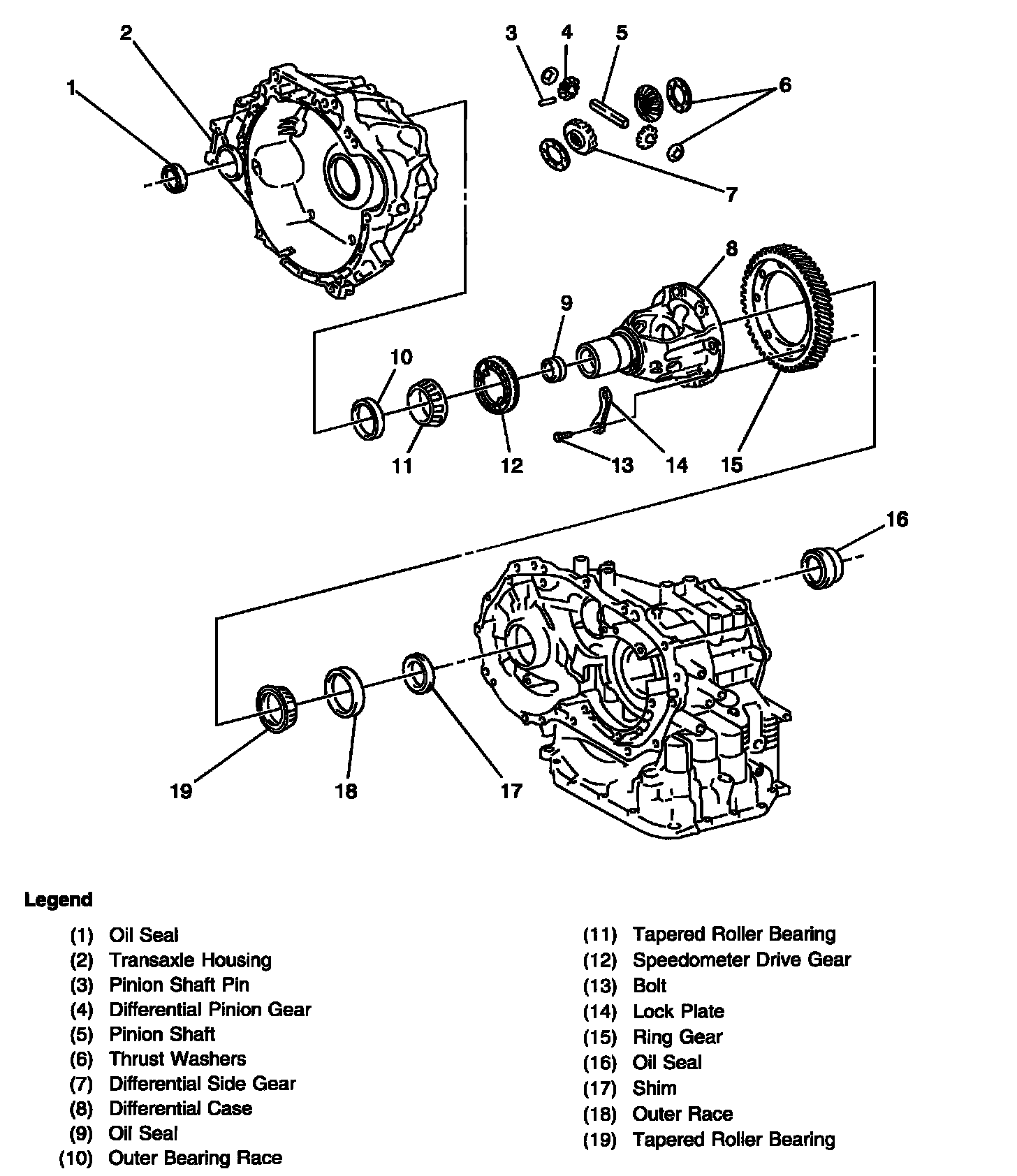 2
1
3
4
5
6
7
8
9
10
11
12
13
14
15
16
19
18
17

Legend

(1) Oil Seal
(2) Transaxle Housing
(3) Pinion Shaft Pin
(4) Differential Pinion Gear
(5) Pinion Shaft
(6) Thrust Washers
(7) Differential Side Gear
(8) Differential Case
(9) Oil Seal
(10) Outer Bearing Race

(11) Tapered Roller Bearing
(12) Speedometer Drive Gear
(13) Bolt
(14) Lock Plate
(15) Ring Gear
(16) Oil Seal
(17) Shim
(18) Outer Race
(19) Tapered Roller Bearing