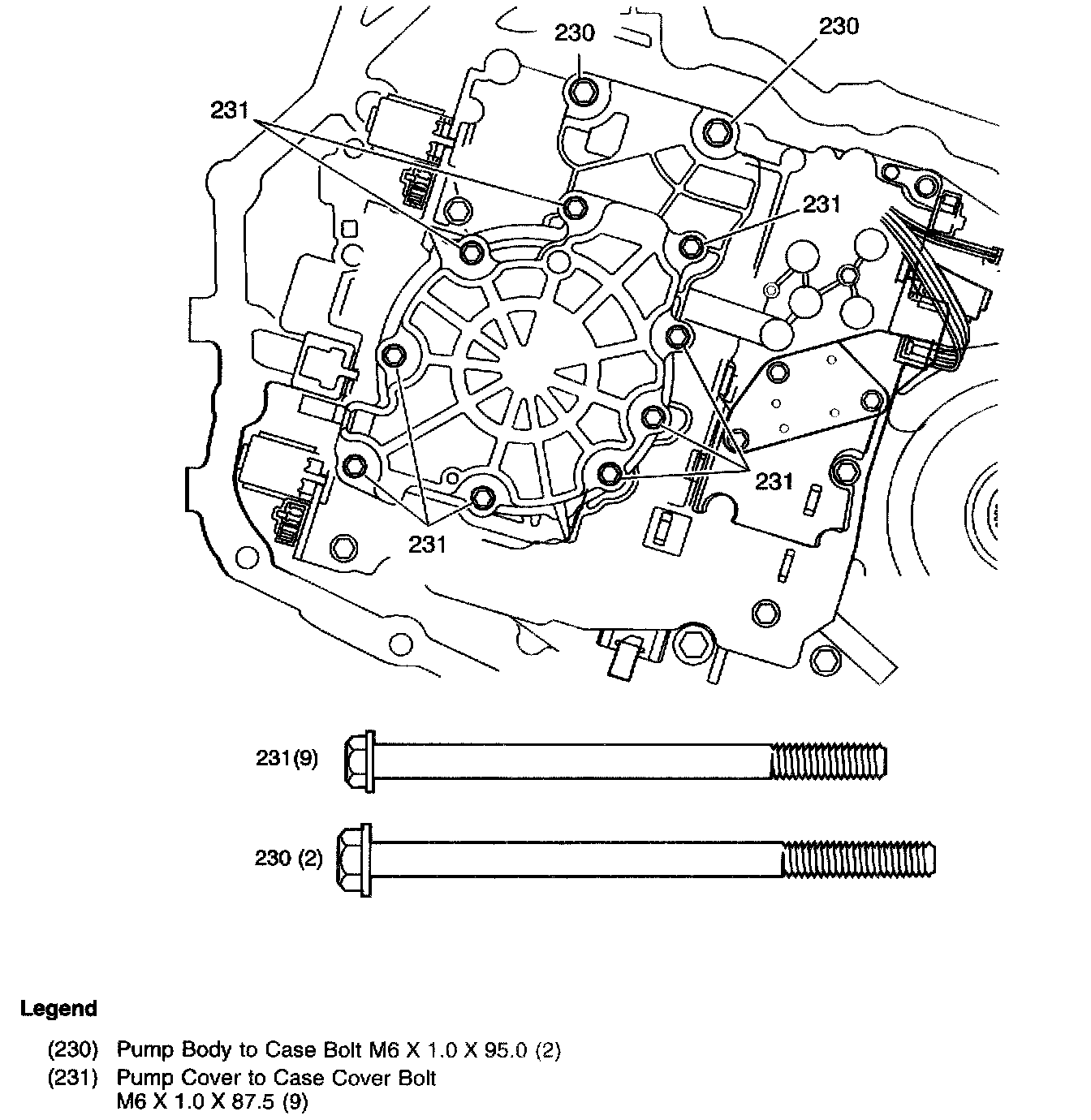 230
230
231
231
231
231

231(9)
230 (2)

Legend

(230) Pump Body to Case Bolt M6 X 1.0 X 95.0 (2)
(231) Pump Cover to Case Cover Bolt M6 X 1.0 X 87.5 (9)