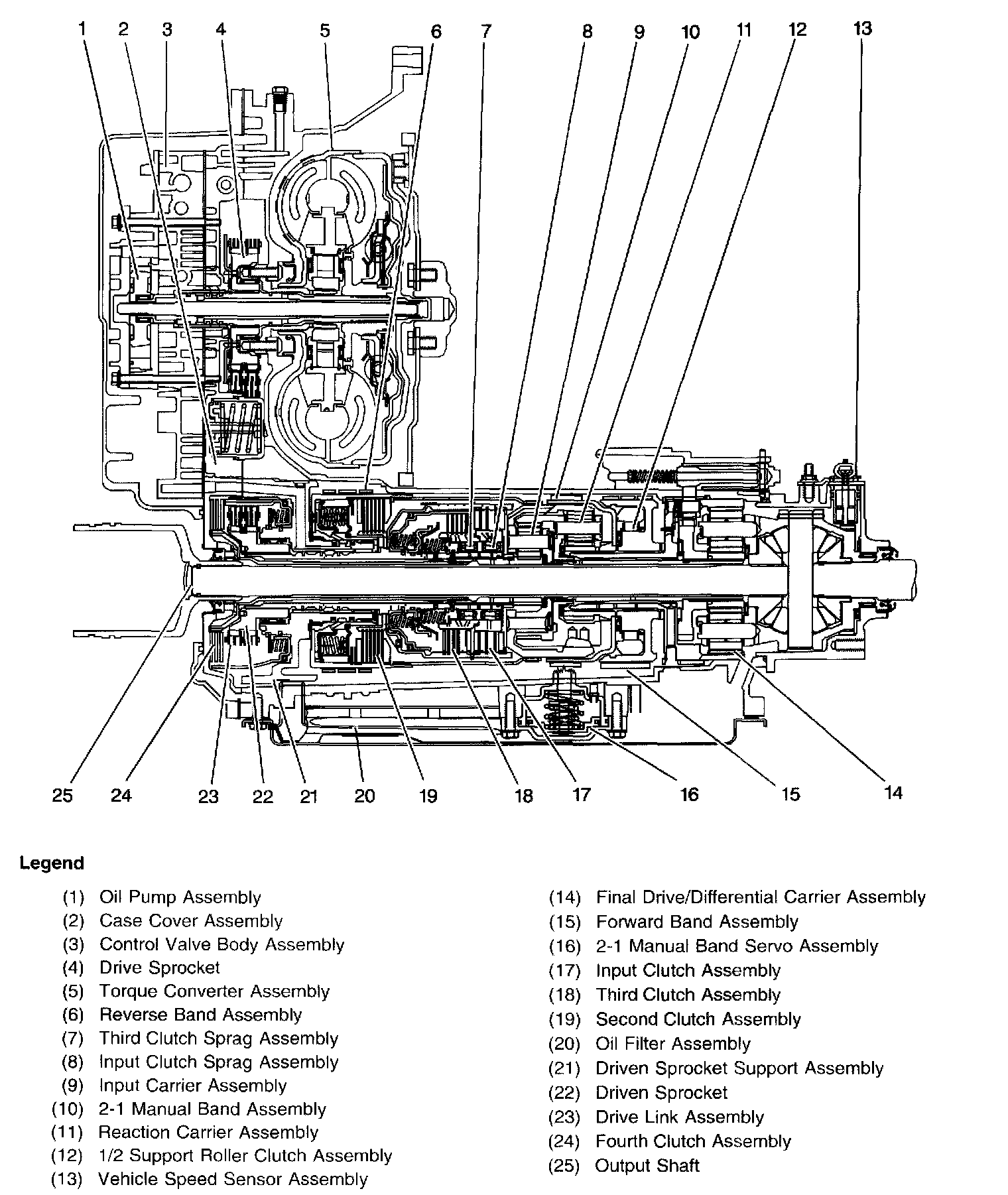 1 2 3 4 5 6 7 8 9 10 11 12 13

25 24 23 22 21 20 19 18 17 16 15 14

Legend

(1) Oil Pump Assembly
(2) Case Cover Assembly
(3) Control Valve Body Assembly
(4) Drive Sprocket
(5) Torque Converter Assembly
(6) Reverse Band Assembly
(7) Third Clutch Sprag Assembly
(8) Input Clutch Sprag Assembly
(9) Input Carrier Assembly
(10) 2-1 Manual Band Assembly
(11) Reaction Carrier Assembly
(12) 1/2 Support Roller Clutch Assembly
(13) Vehicle Speed Sensor Assembly

(14) Final Drive/Differential Carrier Assembly
(15) Forward Band Assembly
(16) 2-1 Manual Band Servo Assembly
(17) Input Clutch Assembly
(18) Third Clutch Assembly
(19) Second Clutch Assembly
(20) Oil Filter Assembly
(21) Driven Sprocket Support Assembly
(22) Driven Sprocket
(23) Drive Link Assembly
(24) Fourth Clutch Assembly
(25) Output Shaft