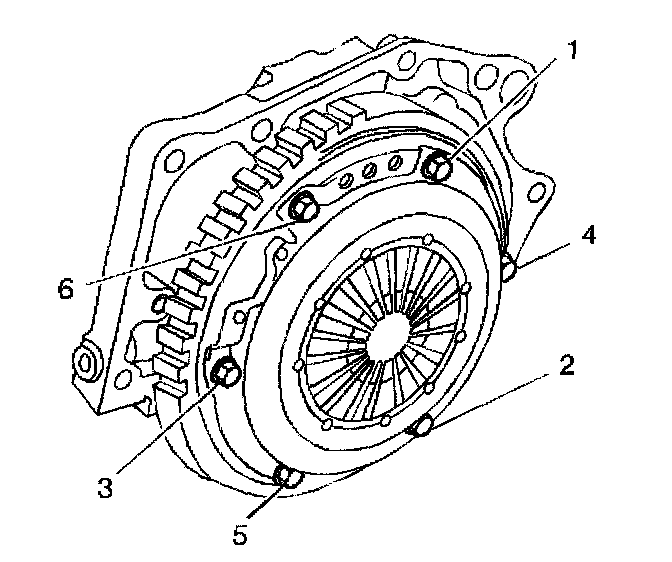 1
4
6
2
3
5