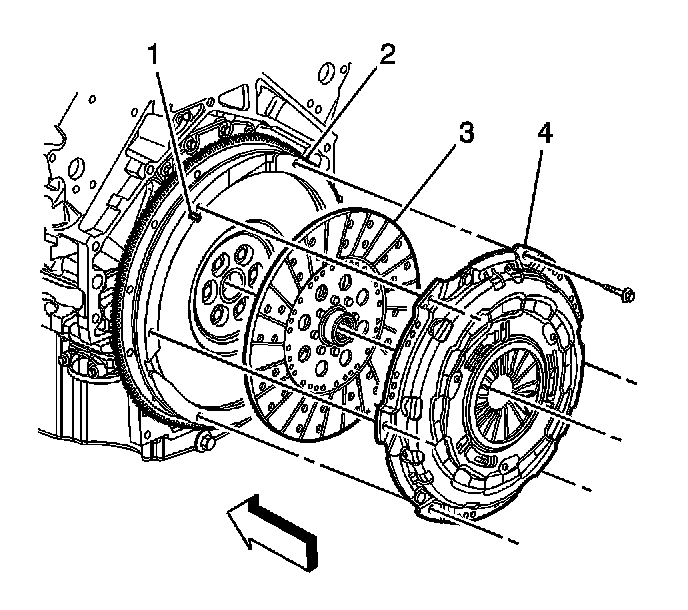 1
2
3
4